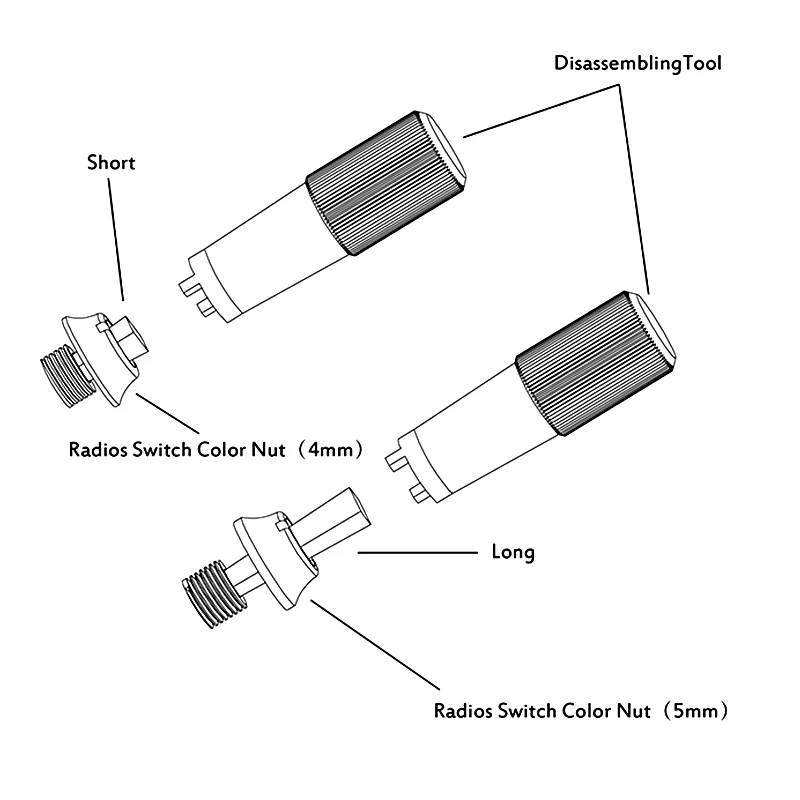 DisassemblingTool

Short

Radios Switch Color Nut（4mm）

Long

Radios Switch Color Nut（5mm）