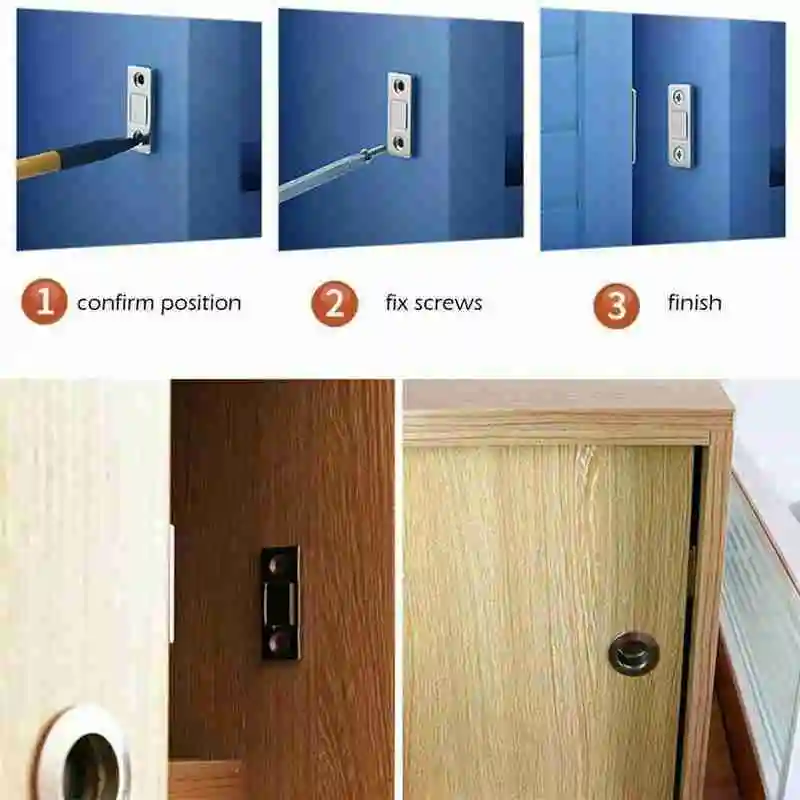 1 confirm position

2 fix screws

3 finish