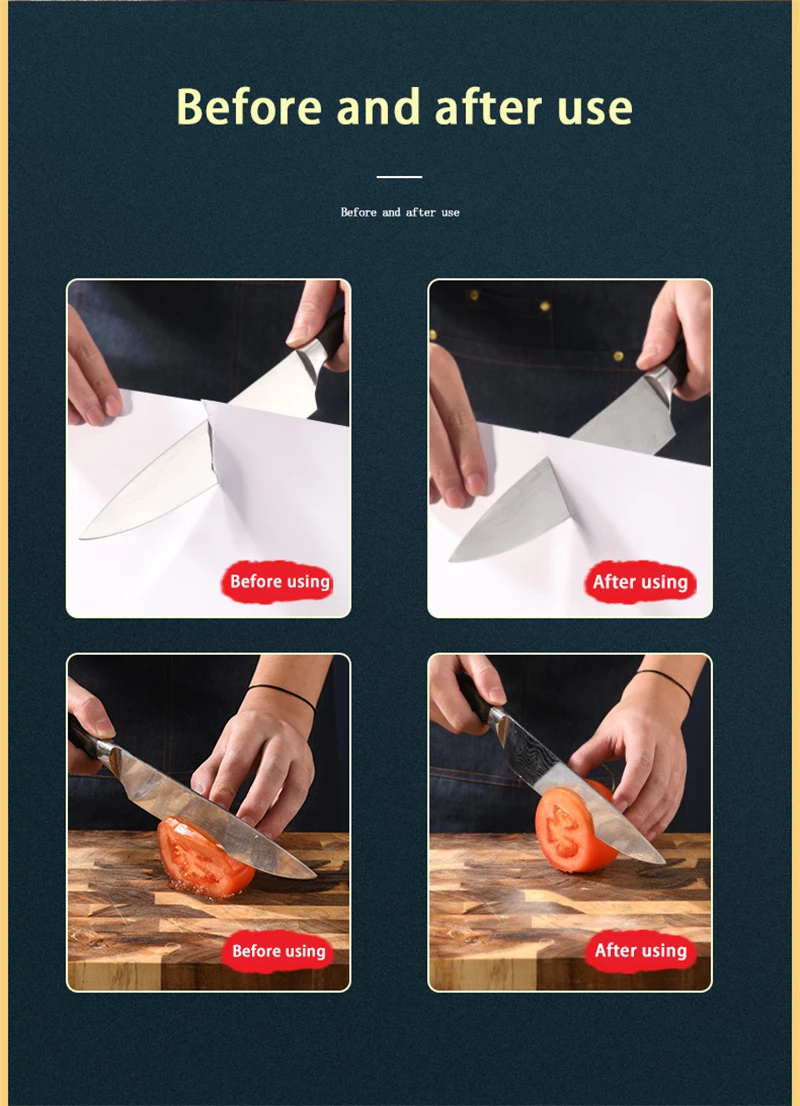 Before and after use

Before and after use

Before using

After using

Before using

After using