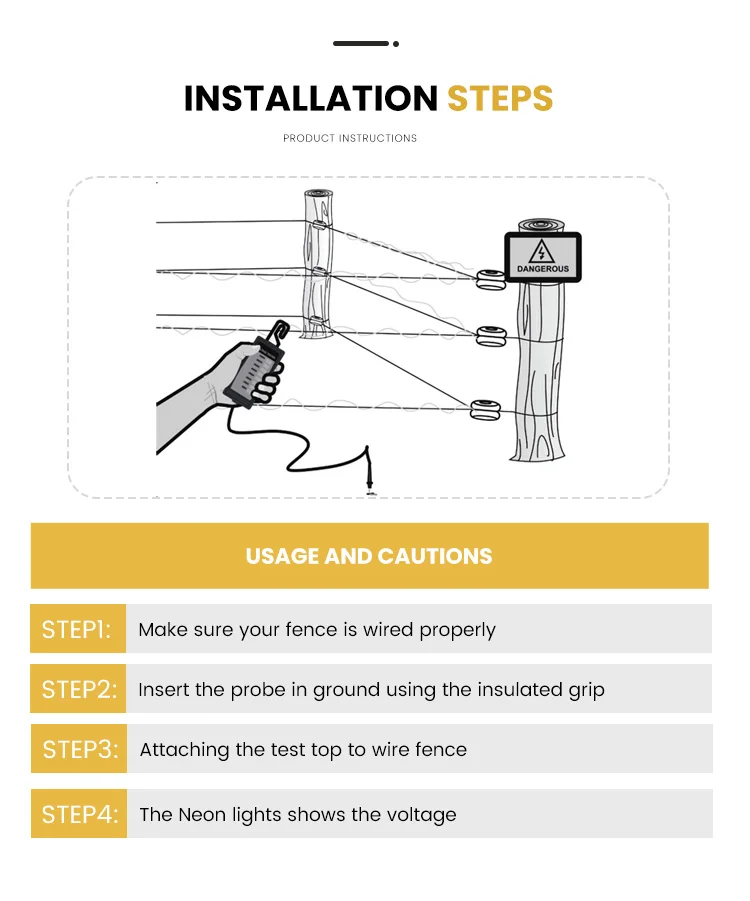 INSTALLATION STEPS

PRODUCT INSTRUCTIONS

DANGEROUS

USAGE AND CAUTIONS

STEP1: Make sure your fence is wired properly

STEP2: Insert the probe in ground using the insulated grip

STEP3: Attaching the test top to wire fence

STEP4: The Neon lights shows the voltage