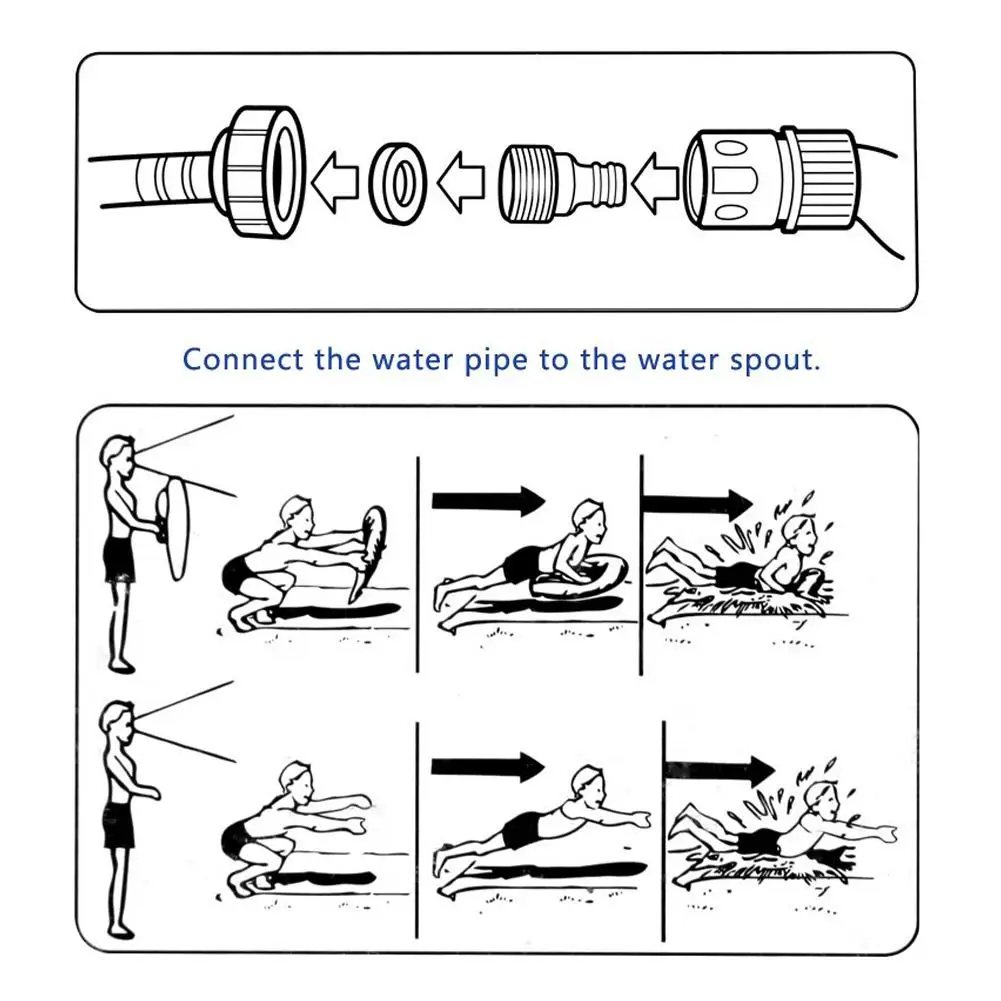 Connect the water pipe to the water spout.