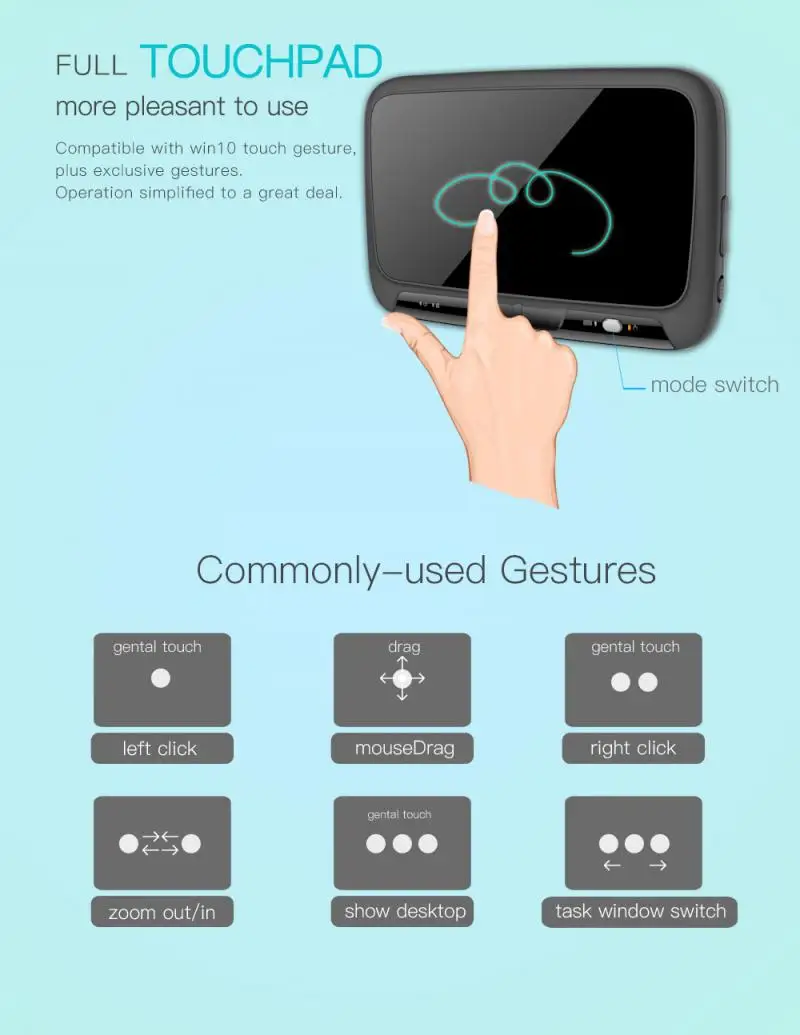 FULL TOUCHPAD
more pleasant to use

Compatible with win10 touch gesture, plus exclusive gestures.
Operation simplified to a great deal.

mode switch

Commonly-used Gestures

gental touch
left click

drag
mouseDrag

gental touch
right click

zoom out/in

gental touch
show desktop

task window switch