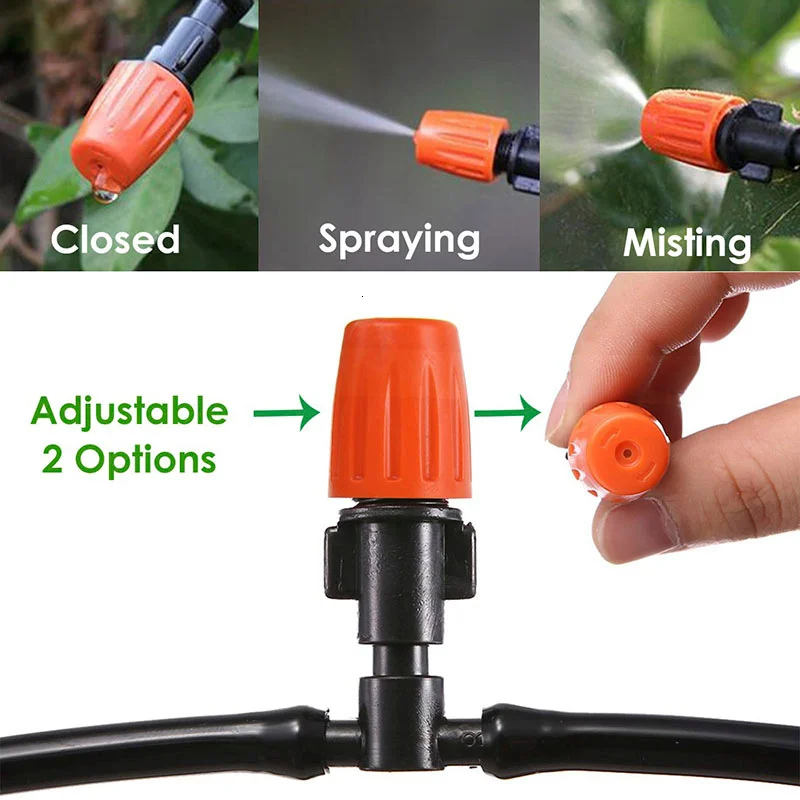 Closed
Spraying
Misting

Adjustable
2 Options