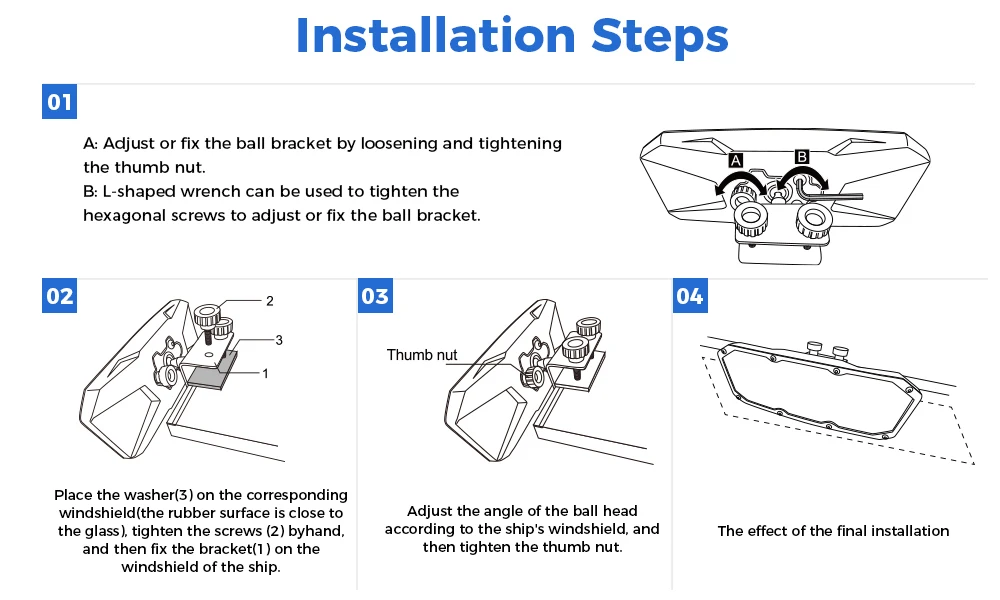 Installation Steps

01

A: Adjust or fix the ball bracket by loosening and tightening the thumb nut.
B: L-shaped wrench can be used to tighten the hexagonal screws to adjust or fix the ball bracket.

A B

02

2
3
1

Place the washer(3) on the corresponding windshield(the rubber surface is close to the glass), tighten the screws (2) byhand, and then fix the bracket(1) on the windshield of the ship.

03

Thumb nut

Adjust the angle of the ball head according to the ship's windshield, and then tighten the thumb nut.

04

The effect of the final installation