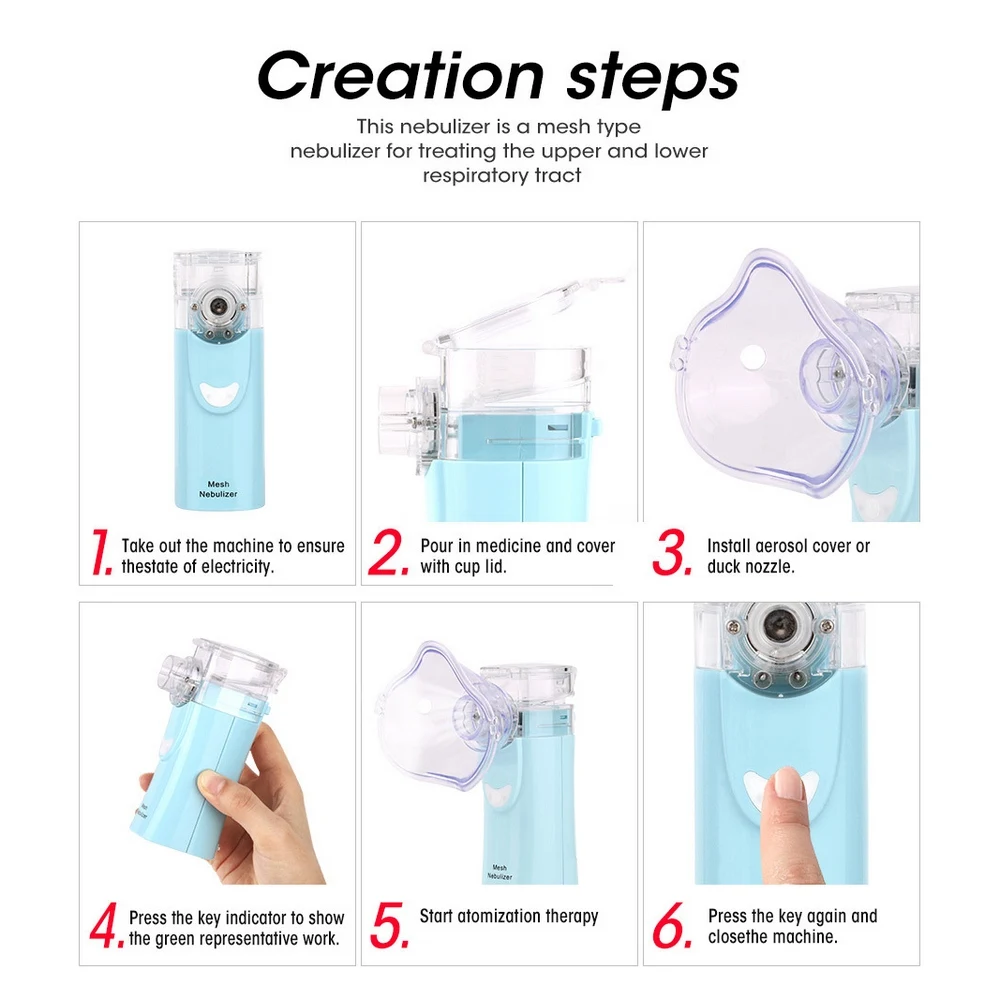 Creation steps

This nebulizer is a mesh type nebulizer for treating the upper and lower respiratory tract

Mesh Nebulizer

1. Take out the machine to ensure thestate of electricity.

2. Pour in medicine and cover with cup lid.

3. Install aerosol cover or duck nozzle.

4. Press the key indicator to show the green representative work.

Mesh Nebulizer

5. Start atomization therapy

6. Press the key again and closethe machine.