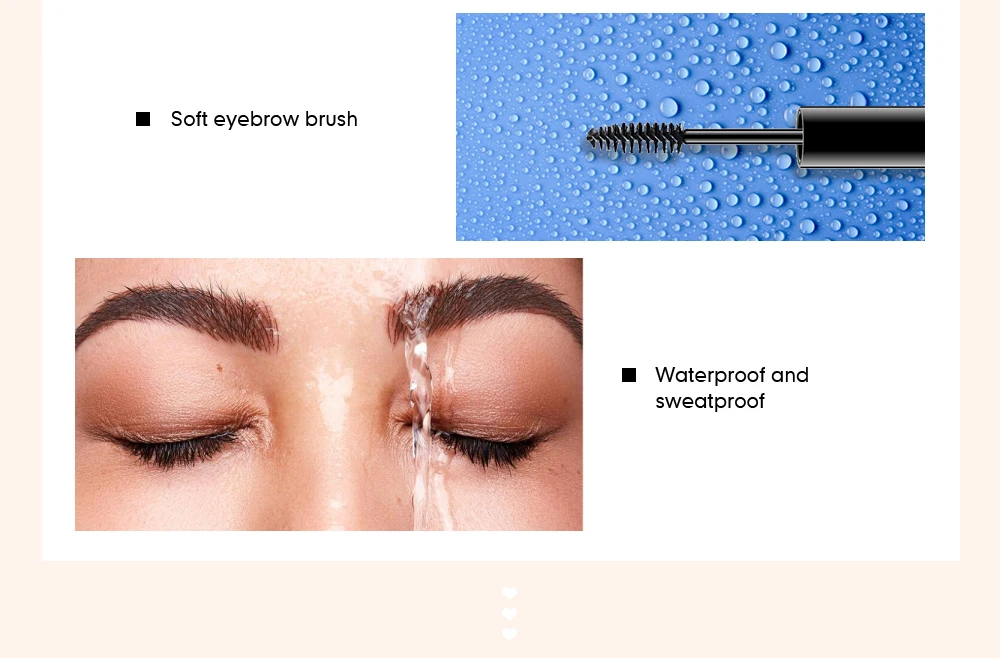 ■ Soft eyebrow brush

■ Waterproof and sweatproof