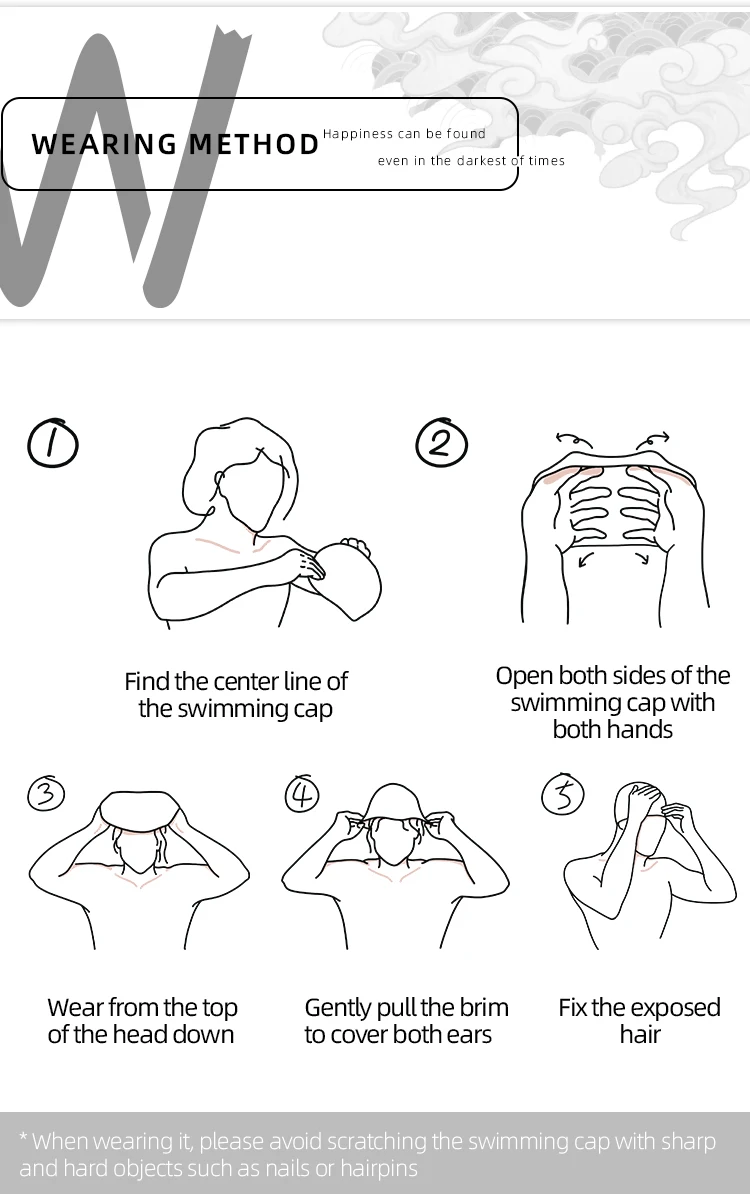 WEARING METHOD

Happiness can be found
even in the darkest of times

1
Find the center line of the swimming cap

2
Open both sides of the swimming cap with both hands

3
Wear from the top of the head down

4
Gently pull the brim to cover both ears

5
Fix the exposed hair

* When wearing it, please avoid scratching the swimming cap with sharp and hard objects such as nails or hairpins