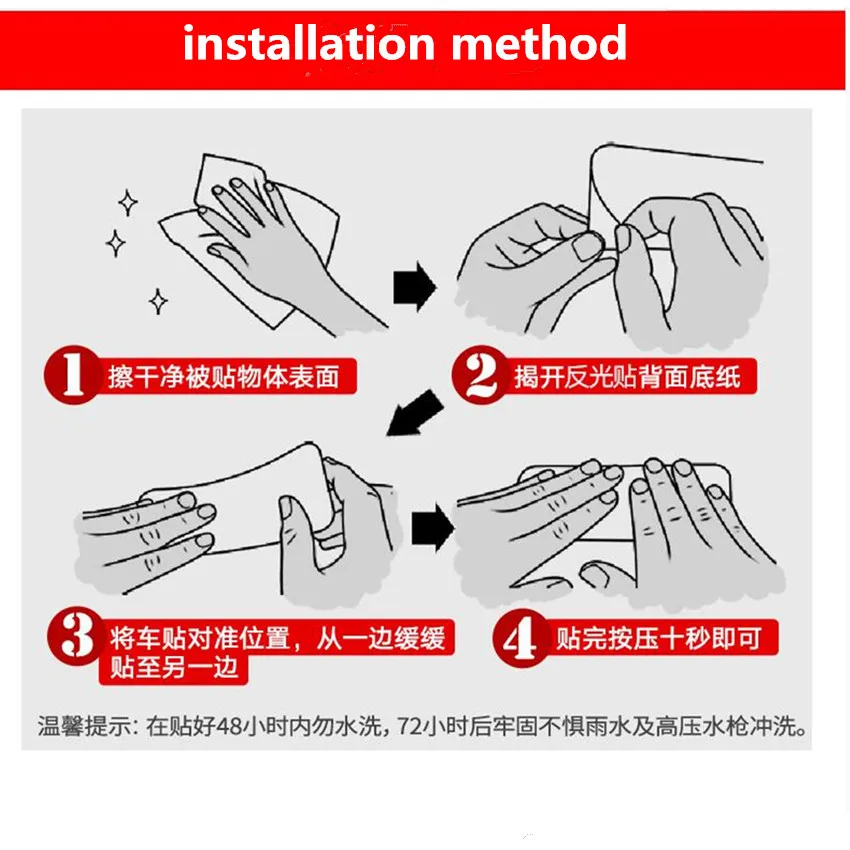 installation method

1 擦干净被贴物体表面

2 揭开反光贴背面底纸

3 将车贴对准位置，从一边缓缓贴至另一边

4 贴完按压十秒即可

温馨提示：在贴好48小时内勿水洗，72小时后牢固不惧雨水及高压水枪冲洗。