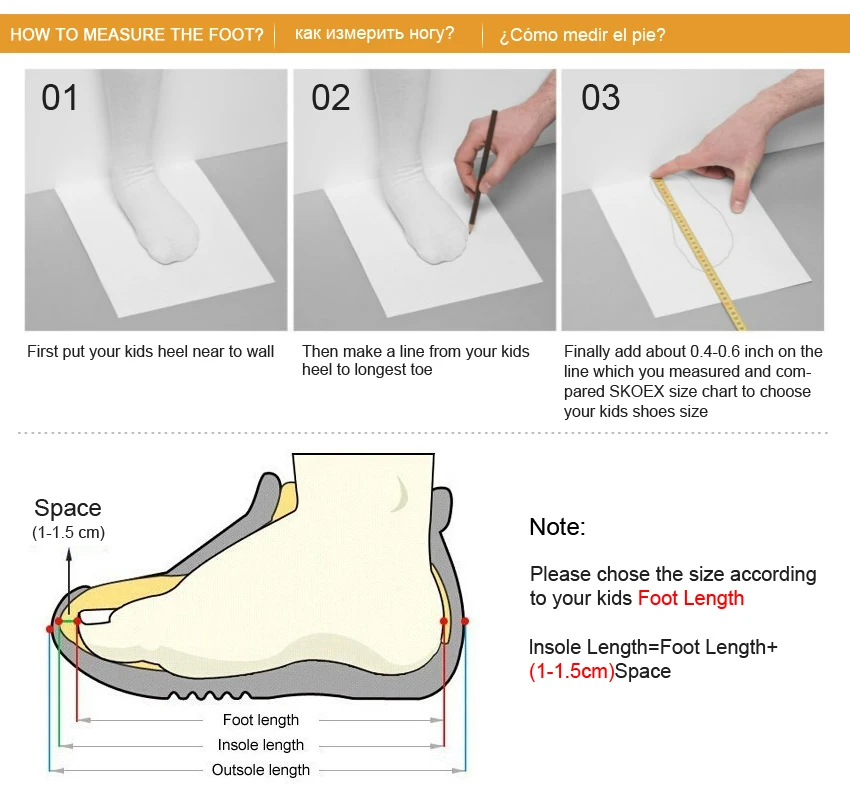 HOW TO MEASURE THE FOOT? | как измерить ногу? | ¿Cómo medir el pie?

01

02

03

First put your kids heel near to wall

Then make a line from your kids heel to longest toe

Finally add about 0.4-0.6 inch on the line which you measured and compared SKOEX size chart to choose your kids shoes size

Space
(1-1.5 cm)

Foot length

Insole length

Outsole length

Note:

Please chose the size according to your kids Foot Length

Insole Length=Foot Length+ (1-1.5cm)Space