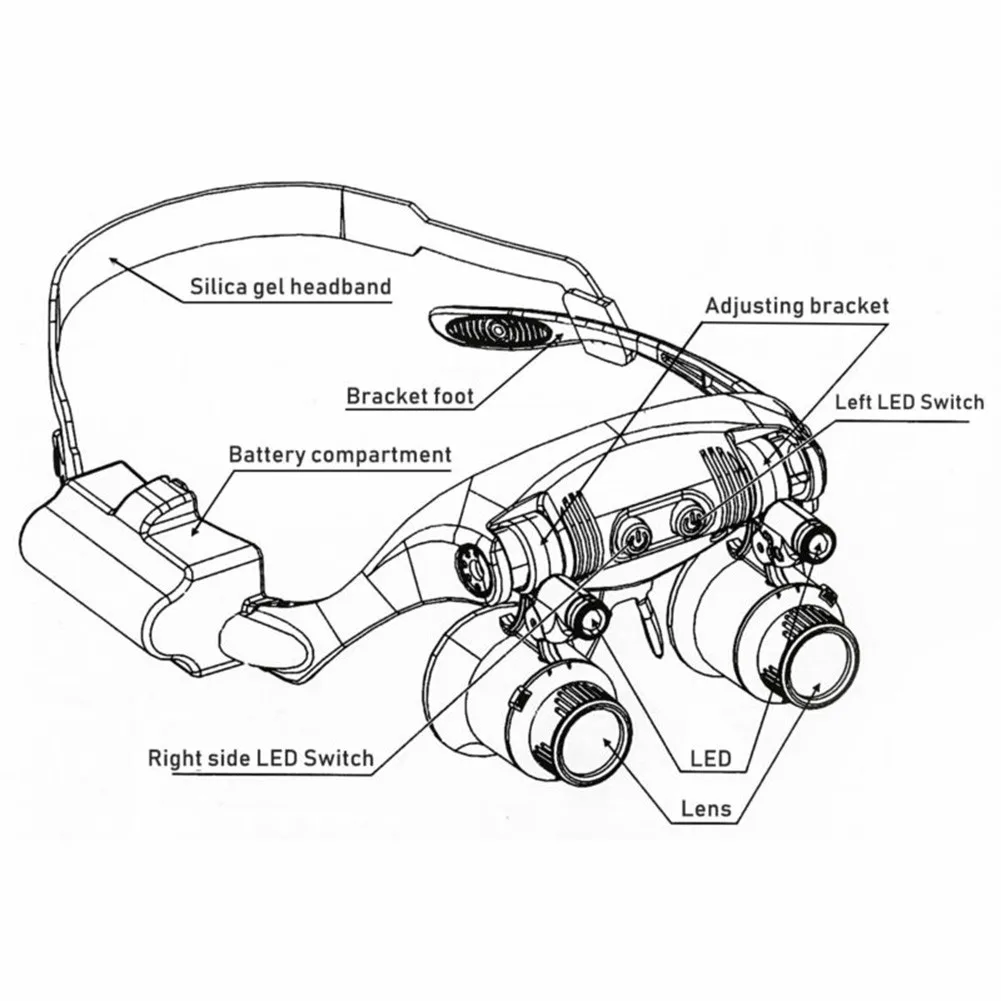 Silica gel headband
Adjusting bracket
Bracket foot
Left LED Switch
Battery compartment
Right side LED Switch
LED
Lens