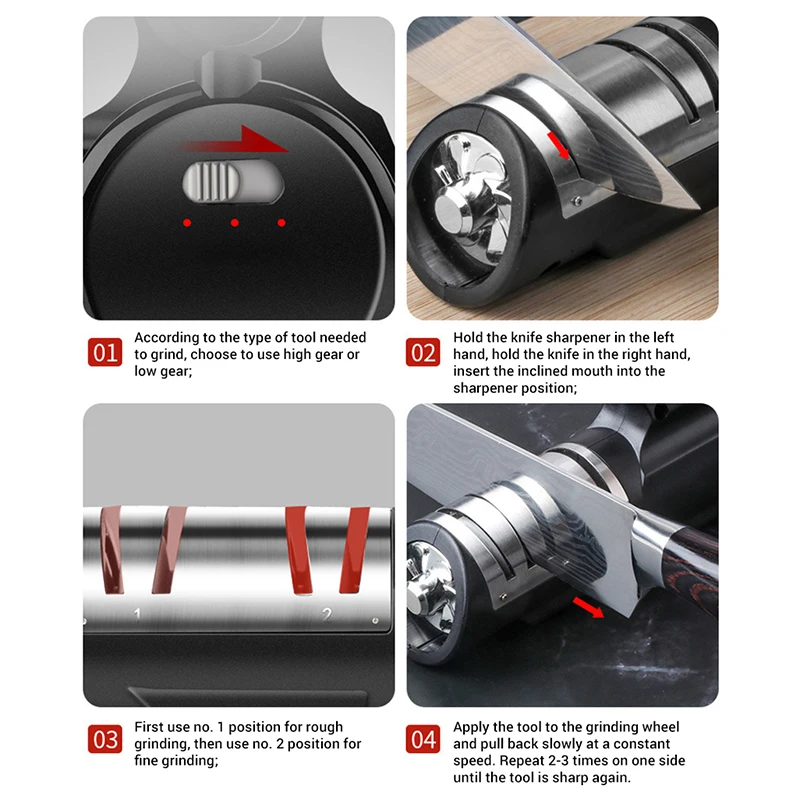 01 According to the type of tool needed to grind, choose to use high gear or low gear;

02 Hold the knife sharpener in the left hand, hold the knife in the right hand, insert the inclined mouth into the sharpener position;

1 2

03 First use no. 1 position for rough grinding, then use no. 2 position for fine grinding;

04 Apply the tool to the grinding wheel and pull back slowly at a constant speed. Repeat 2-3 times on one side until the tool is sharp again.