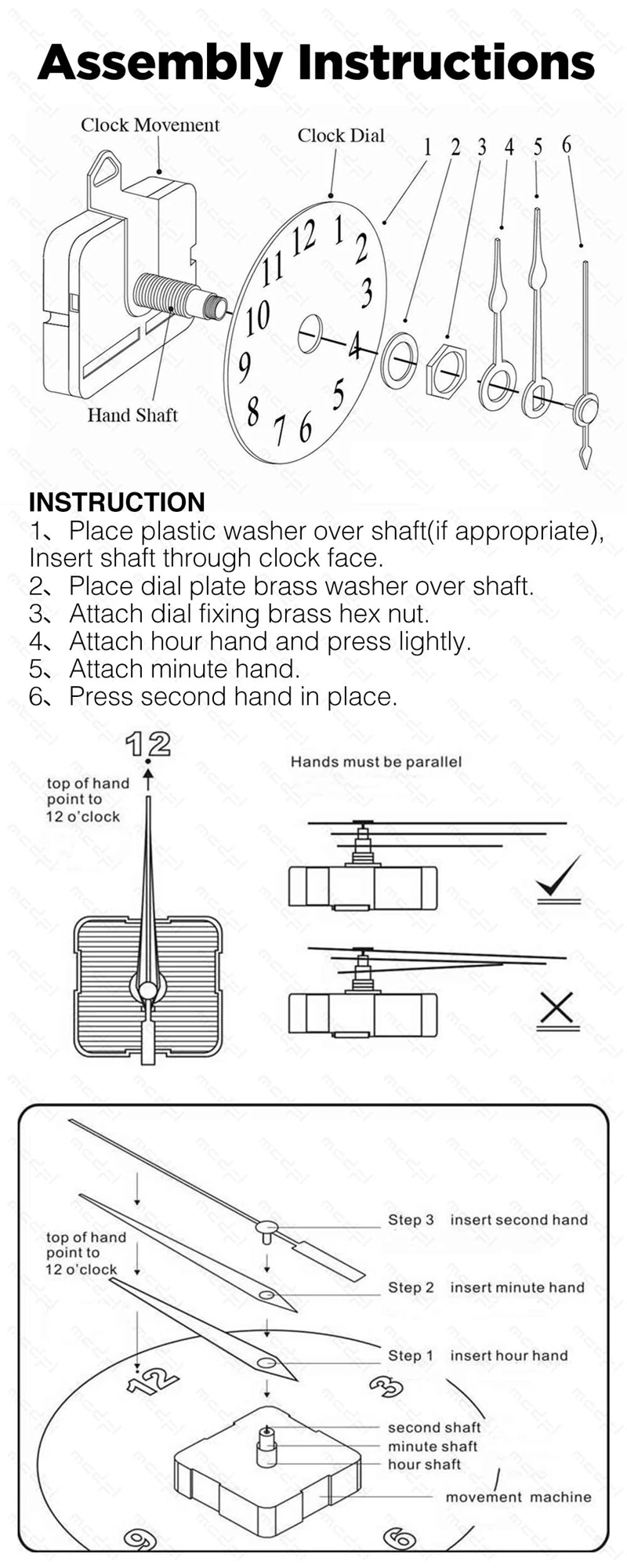 Assembly Instructions

Clock Movement

Clock Dial

1 2 3 4 5 6

12 1 2 3 4 5 6 7 8 9 10 11

Hand Shaft

INSTRUCTION
1、Place plastic washer over shaft(if appropriate), Insert shaft through clock face.
2、Place dial plate brass washer over shaft.
3、Attach dial fixing brass hex nut.
4、Attach hour hand and press lightly.
5、Attach minute hand.
6、Press second hand in place.

12

top of hand point to 12 o'clock

Hands must be parallel

top of hand point to 12 o'clock

Step 3 insert second hand

Step 2 insert minute hand

Step 1 insert hour hand

12

3

second shaft

minute shaft

hour shaft

movement machine

9

6