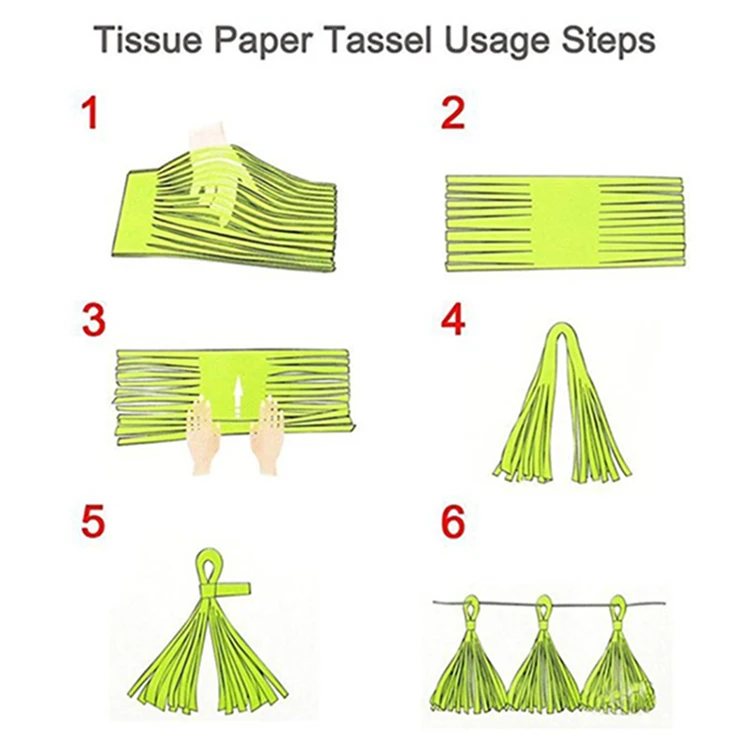 Tissue Paper Tassel Usage Steps

1

2

3

4

5

6