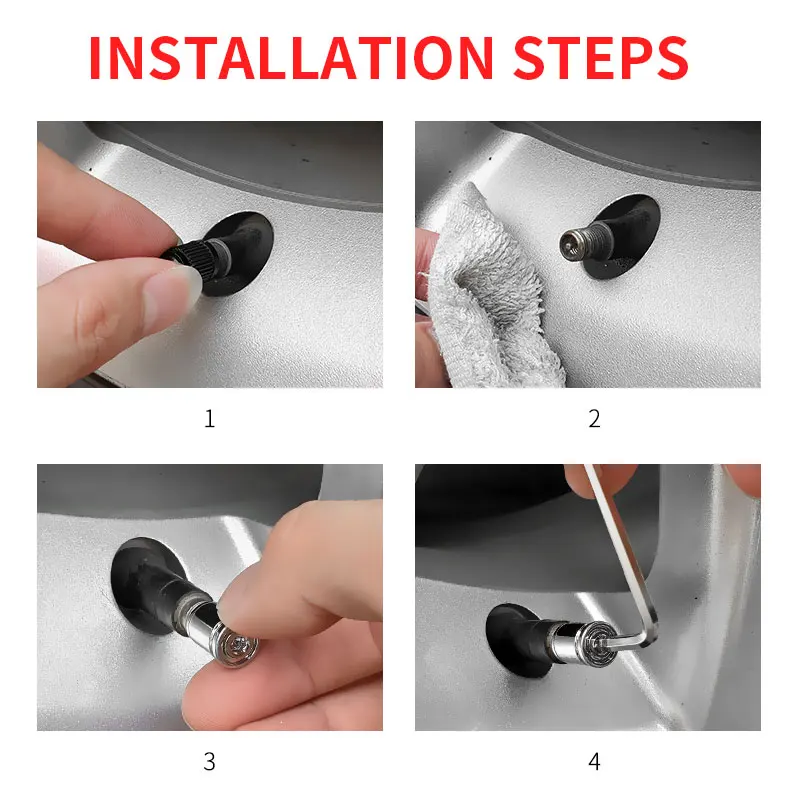 INSTALLATION STEPS

1

2

3

4