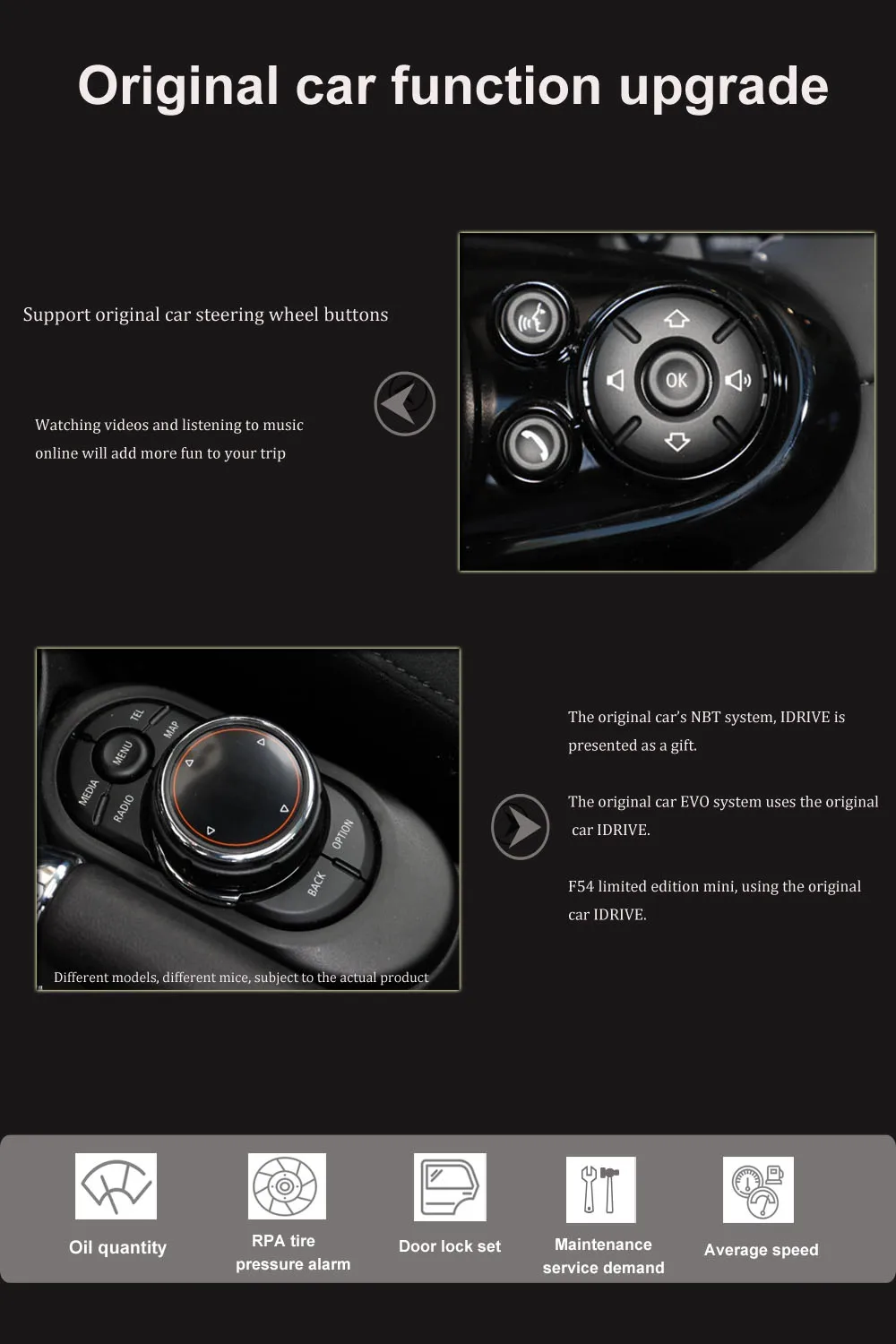 Original car function upgrade

Support original car steering wheel buttons

Watching videos and listening to music online will add more fun to your trip

OK

TEL
MAP
MENU
MEDIA
RADIO
OPTION
BACK

Different models, different mice, subject to the actual product

The original car's NBT system, IDRIVE is presented as a gift.

The original car EVO system uses the original car IDRIVE.

F54 limited edition mini, using the original car IDRIVE.

Oil quantity

RPA tire pressure alarm

Door lock set

Maintenance service demand

Average speed