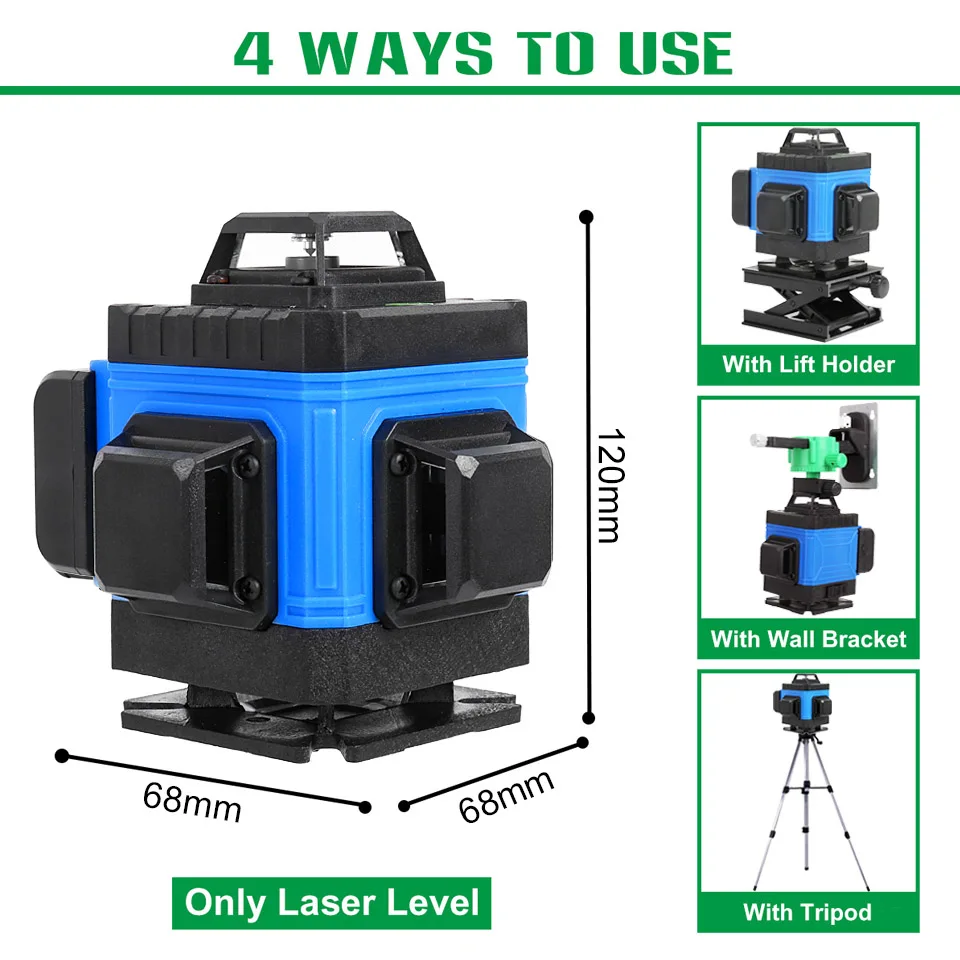 4 WAYS TO USE

120mm

68mm

68mm

Only Laser Level

With Lift Holder

With Wall Bracket

With Tripod