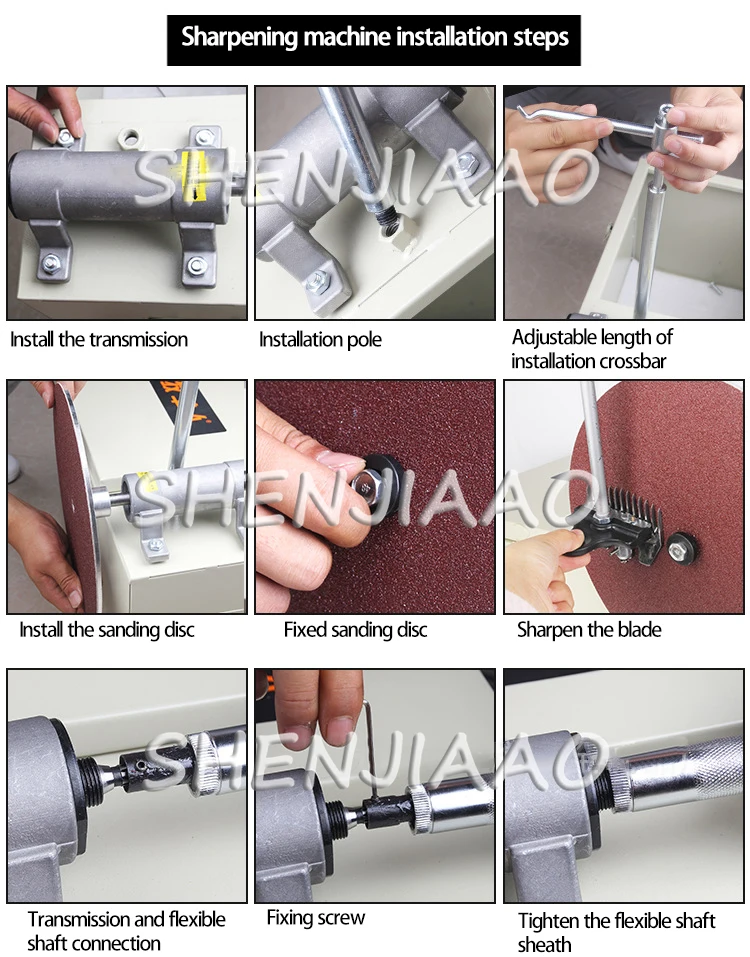 Sharpening machine installation steps

SHENJIAAO

Install the transmission

Installation pole

Adjustable length of installation crossbar

SHENJIAAO

Install the sanding disc

Fixed sanding disc

Sharpen the blade

SHENJIAAO

Transmission and flexible shaft connection

Fixing screw

Tighten the flexible shaft sheath