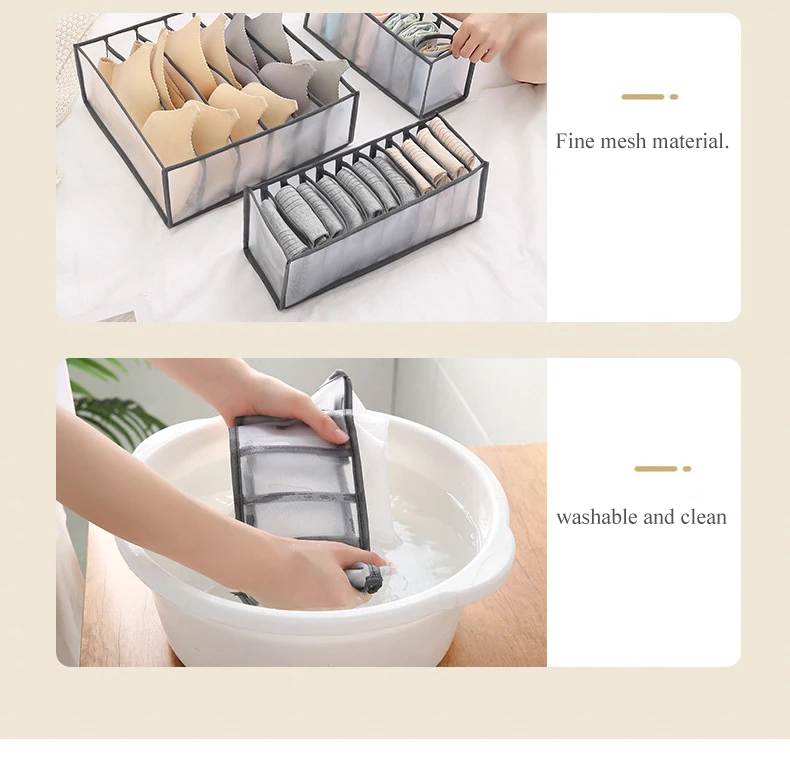 Fine mesh material.

washable and clean