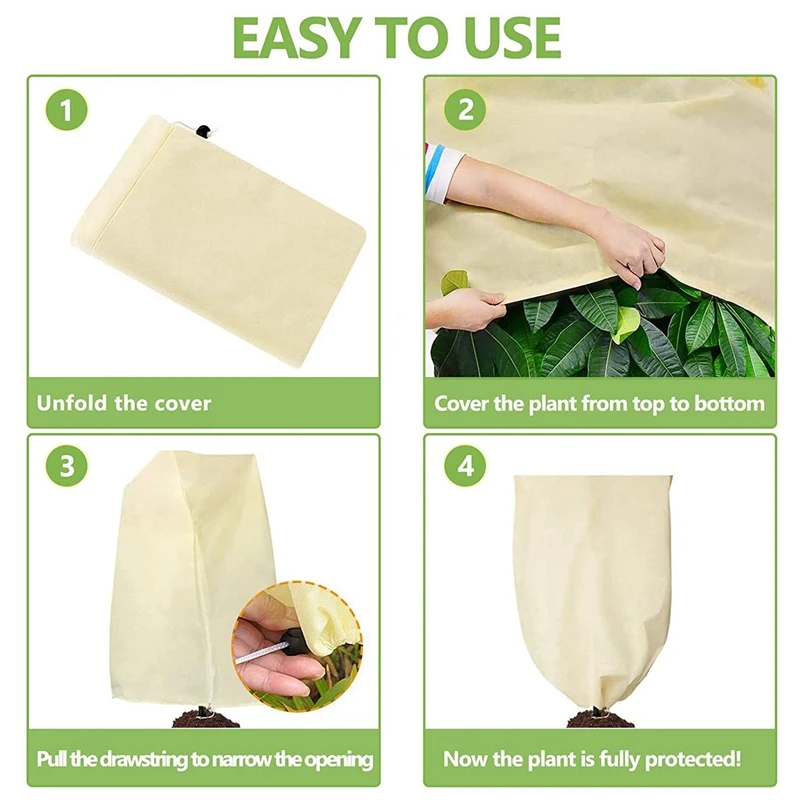 EASY TO USE

1

Unfold the cover

2

Cover the plant from top to bottom

3

Pull the drawstring to narrow the opening

4

Now the plant is fully protected!