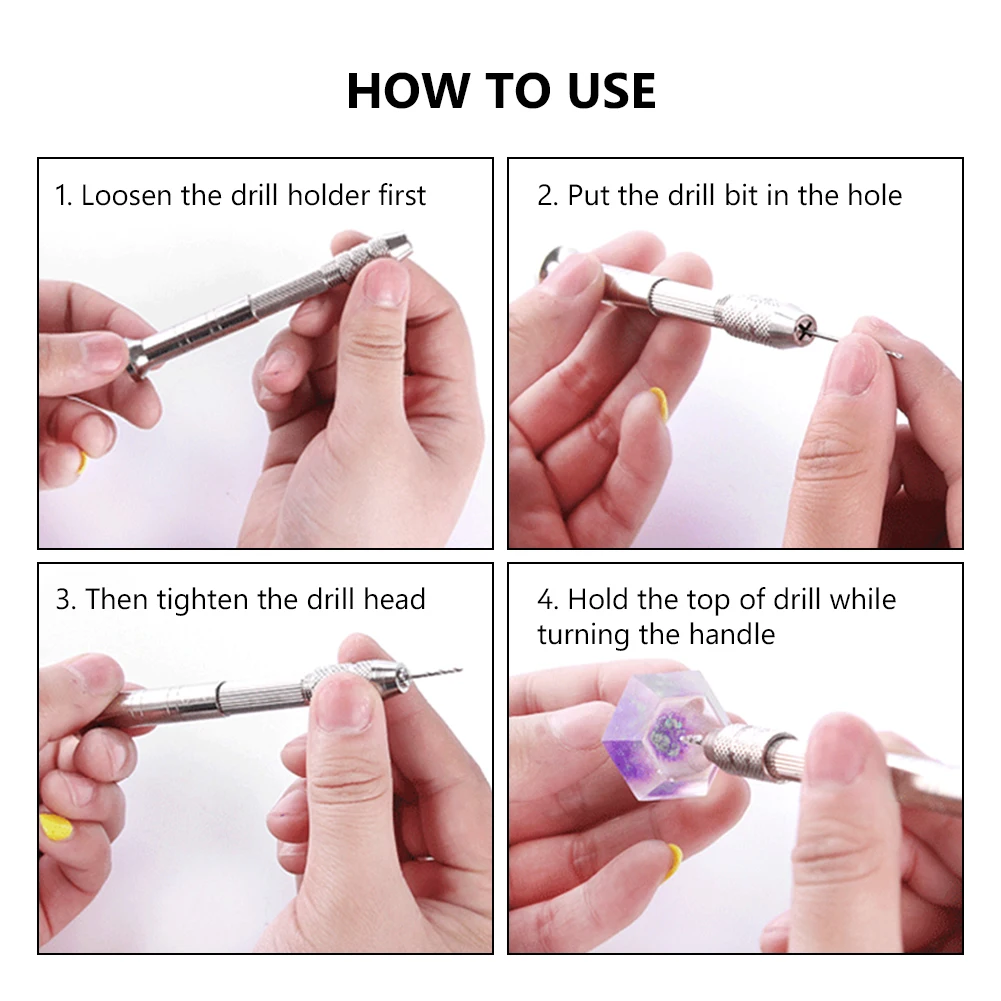 HOW TO USE

1. Loosen the drill holder first

2. Put the drill bit in the hole

3. Then tighten the drill head

4. Hold the top of drill while turning the handle