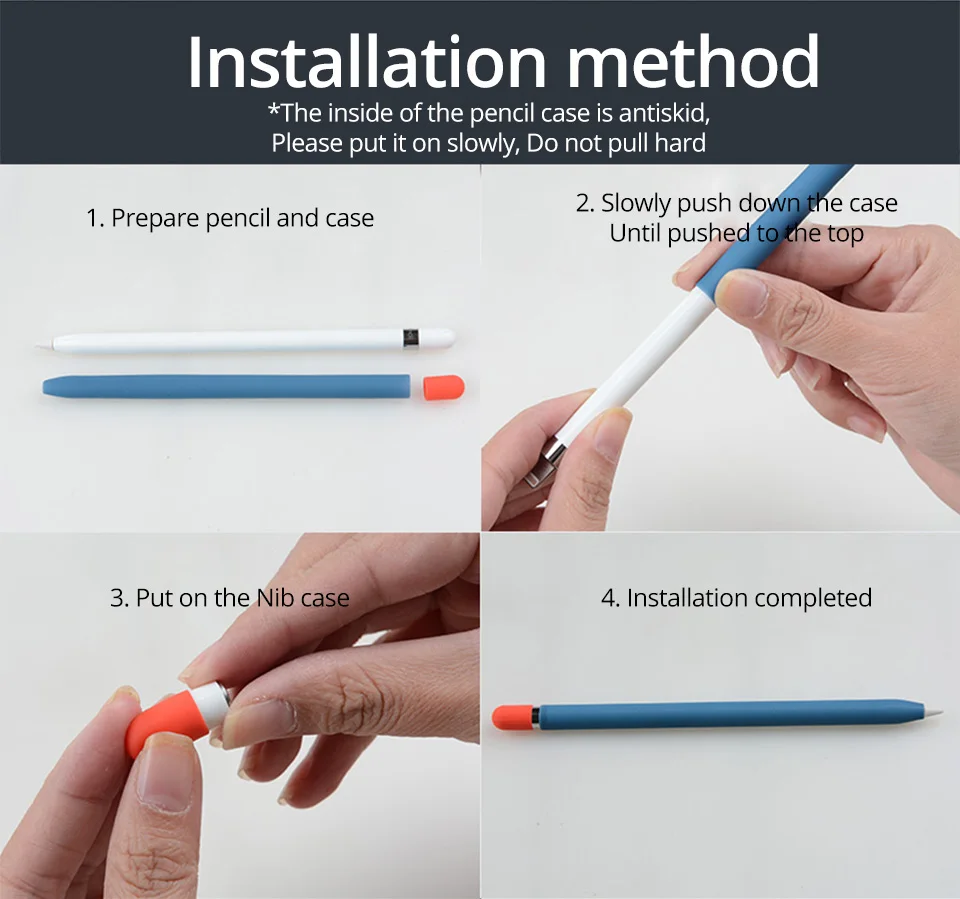 Installation method
*The inside of the pencil case is antiskid,
Please put it on slowly, Do not pull hard

1. Prepare pencil and case

2. Slowly push down the case
Until pushed to the top

3. Put on the Nib case

4. Installation completed