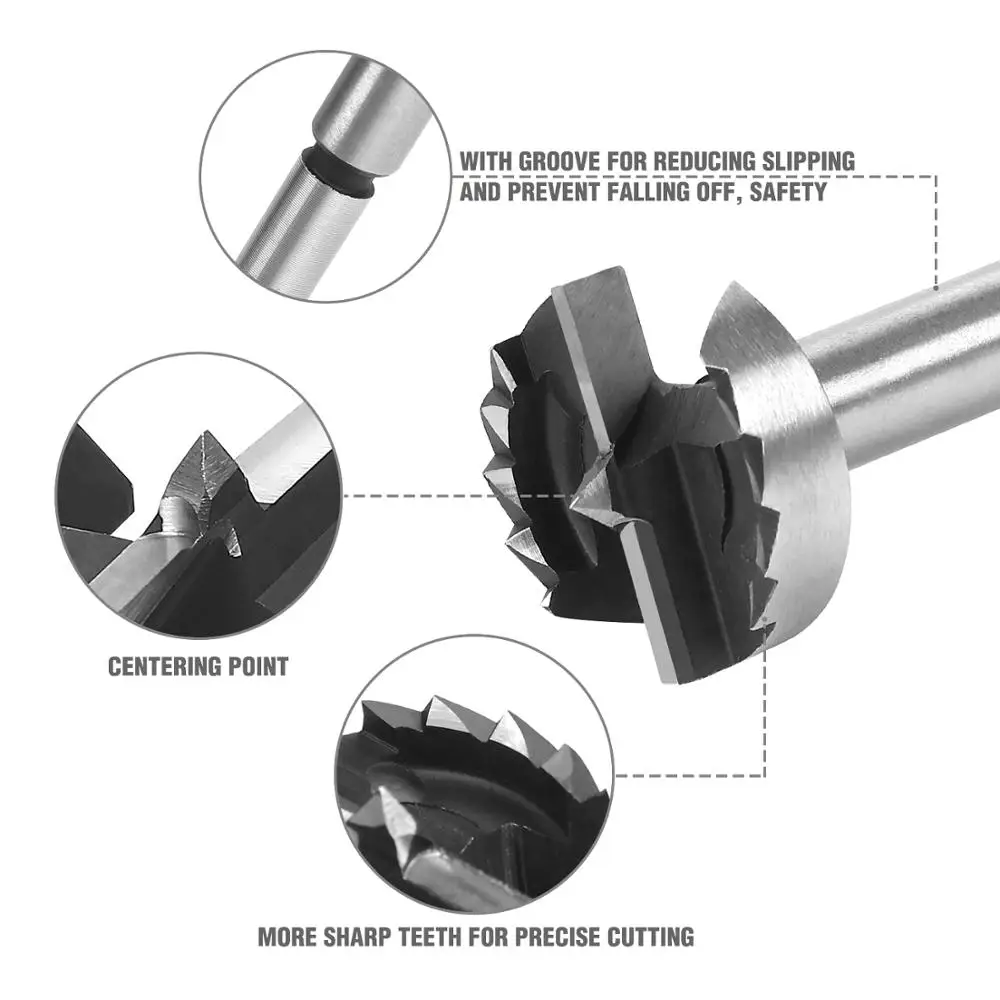 WITH GROOVE FOR REDUCING SLIPPING AND PREVENT FALLING OFF, SAFETY

CENTERING POINT

MORE SHARP TEETH FOR PRECISE CUTTING