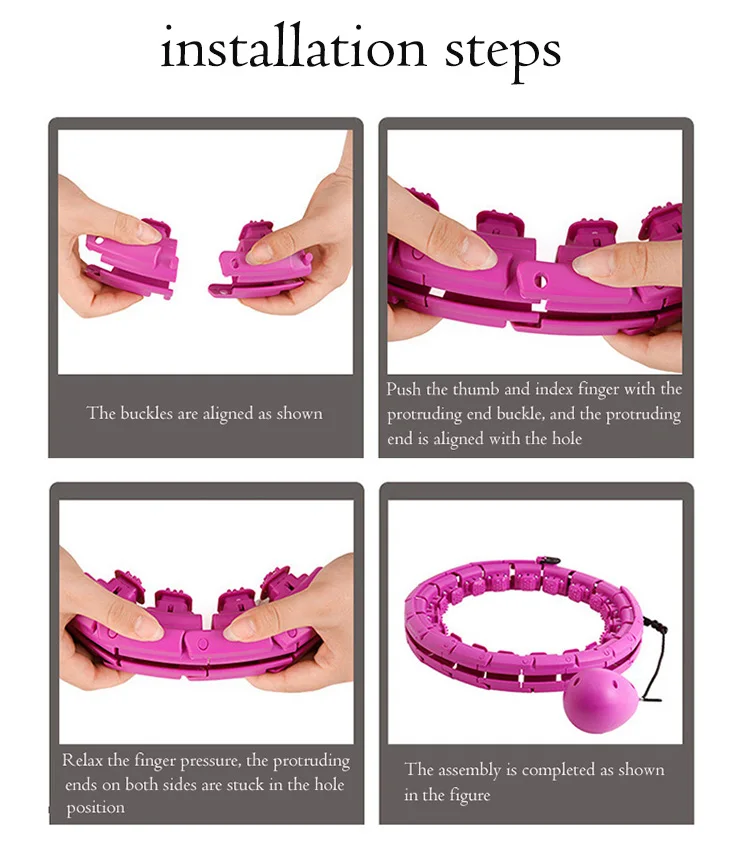 installation steps

The buckles are aligned as shown

Push the thumb and index finger with the protruding end buckle, and the protruding end is aligned with the hole

Relax the finger pressure, the protruding ends on both sides are stuck in the hole position

The assembly is completed as shown in the figure