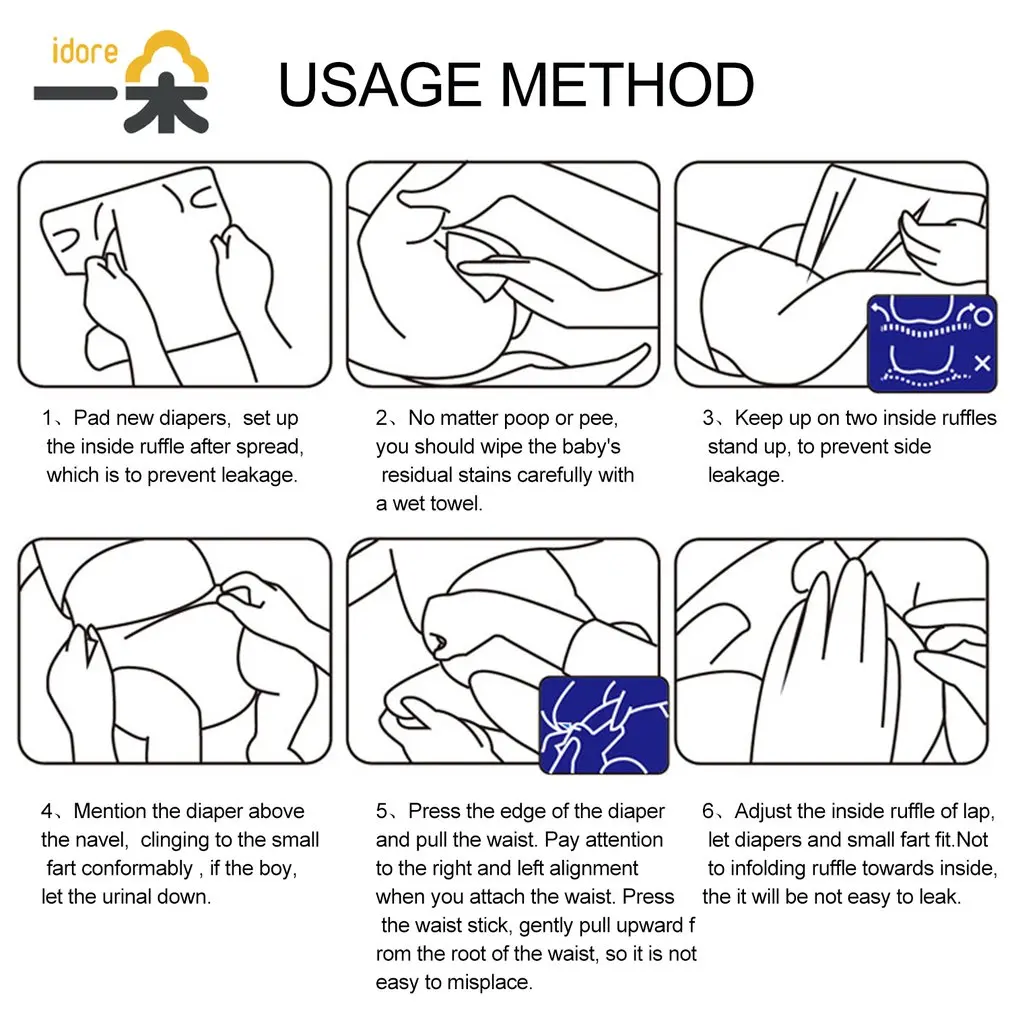 idore 一朵

USAGE METHOD

1、Pad new diapers, set up the inside ruffle after spread, which is to prevent leakage.

2、No matter poop or pee, you should wipe the baby's residual stains carefully with a wet towel.

3、Keep up on two inside ruffles stand up, to prevent side leakage.

4、Mention the diaper above the navel, clinging to the small fart conformably , if the boy, let the urinal down.

5、Press the edge of the diaper and pull the waist. Pay attention to the right and left alignment when you attach the waist. Press the waist stick, gently pull upward f rom the root of the waist, so it is not easy to misplace.

6、Adjust the inside ruffle of lap, let diapers and small fart fit.Not to infolding ruffle towards inside, the it will be not easy to leak.