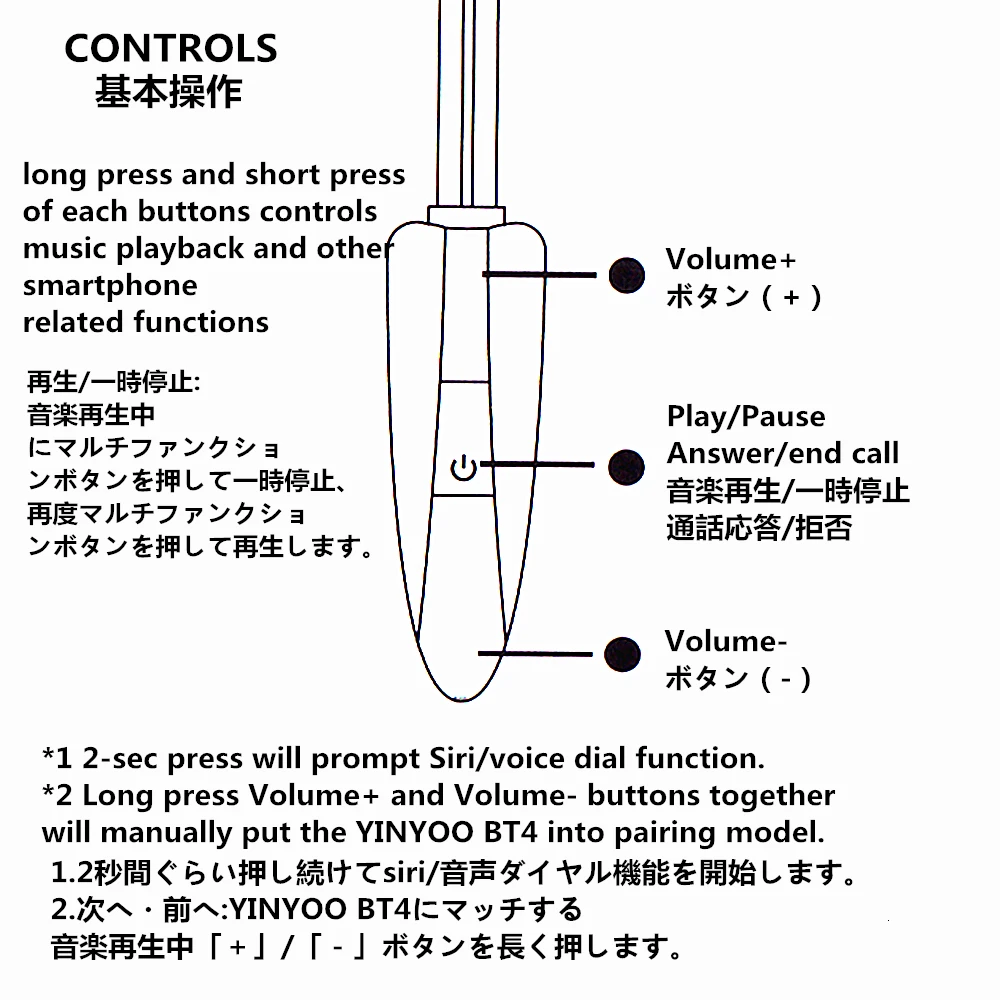 CONTROLS
基本操作

long press and short press of each buttons controls music playback and other smartphone related functions

再生/一時停止:
音楽再生中にマルチファンクションボタンを押して一時停止、再度マルチファンクションボタンを押して再生します。

Volume+
ボタン（＋）

Play/Pause
Answer/end call
音楽再生/一時停止
通話応答/拒否

Volume-
ボタン（－）

*1 2-sec press will prompt Siri/voice dial function.
*2 Long press Volume+ and Volume- buttons together will manually put the YINYOO BT4 into pairing model.
1.2秒間ぐらい押し続けてsiri/音声ダイヤル機能を開始します。
2.次へ・前へ:YINYOO BT4にマッチする
音楽再生中「＋」/「－」ボタンを長く押します。