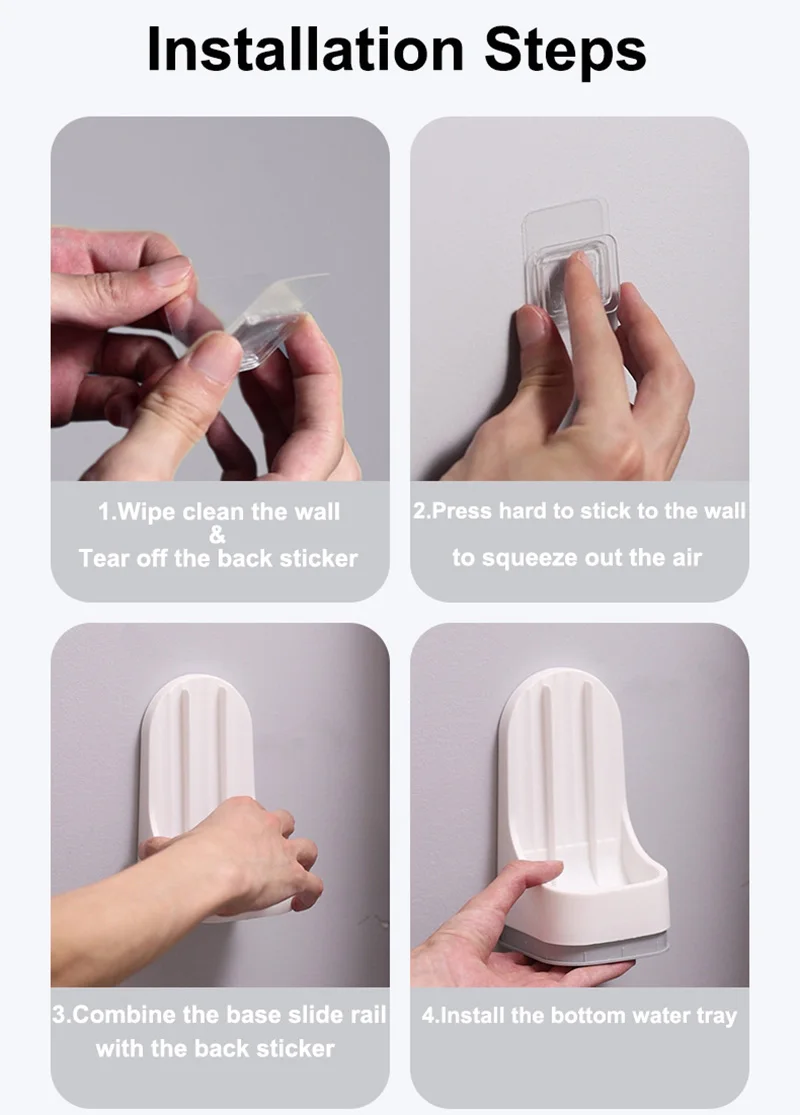 Installation Steps

1.Wipe clean the wall
&
Tear off the back sticker

2.Press hard to stick to the wall
to squeeze out the air

3.Combine the base slide rail
with the back sticker

4.Install the bottom water tray