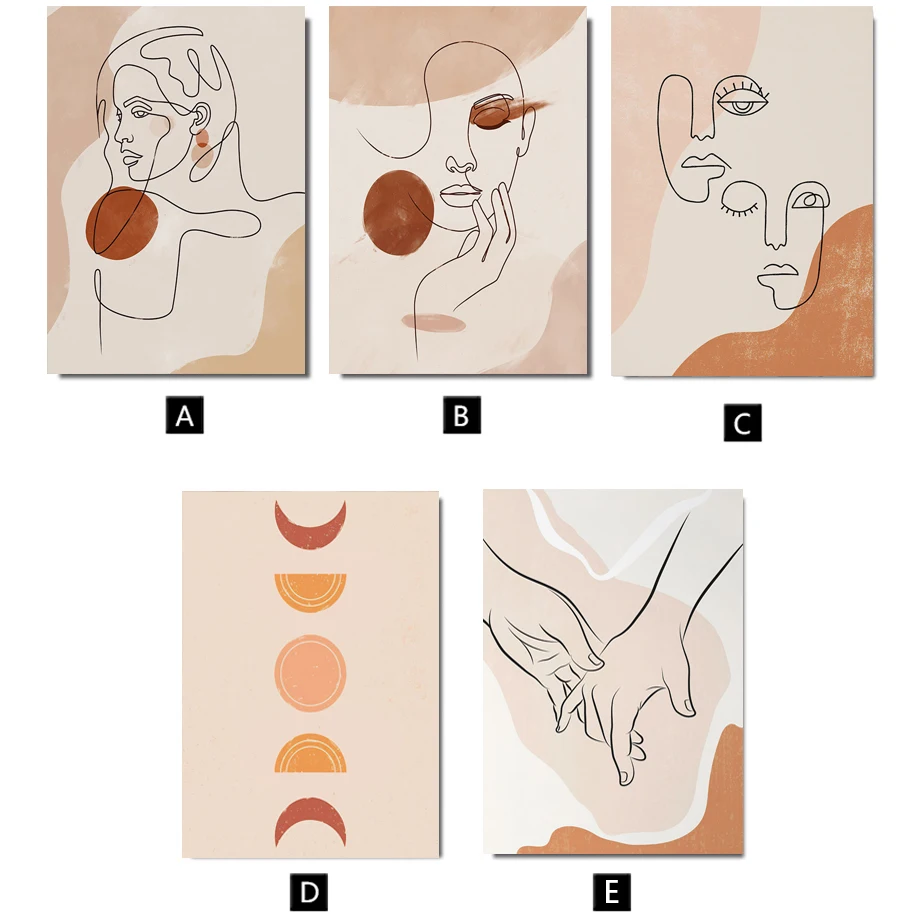 A

B

C

D

E