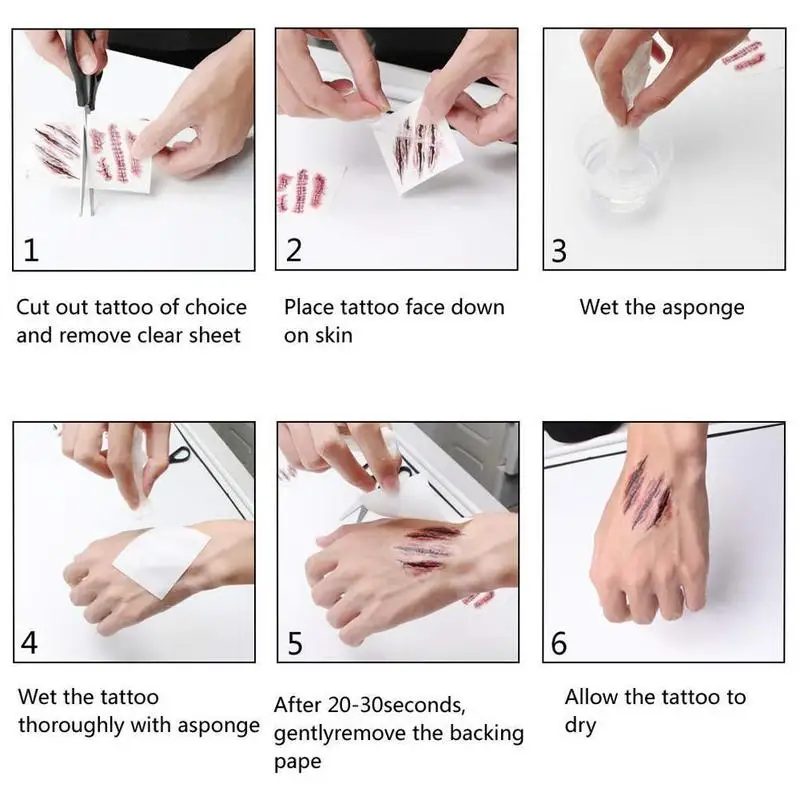 1

Cut out tattoo of choice and remove clear sheet

2

Place tattoo face down on skin

3

Wet the asponge

4

Wet the tattoo thoroughly with asponge

5

After 20-30seconds, gentlyremove the backing pape

6

Allow the tattoo to dry