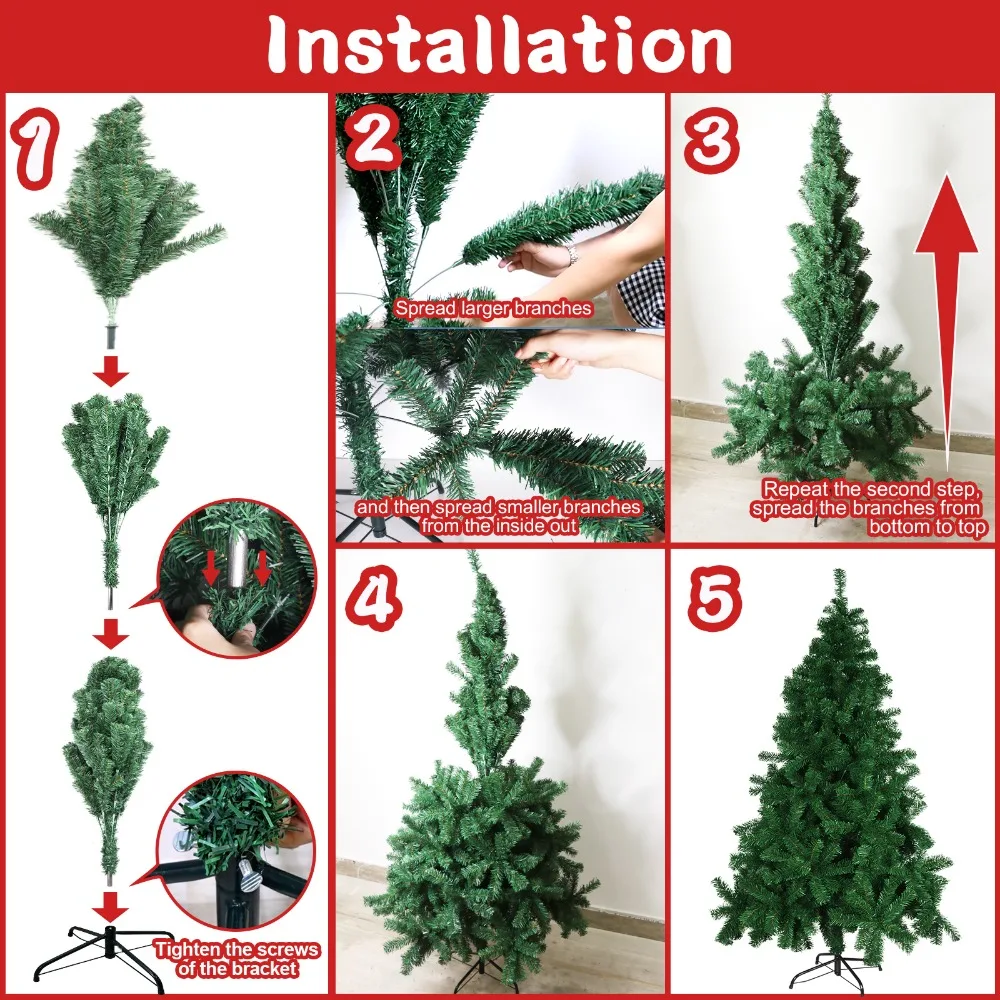 Installation

1

Tighten the screws of the bracket

2

Spread larger branches

and then spread smaller branches from the inside out

3

Repeat the second step, spread the branches from bottom to top

4

5