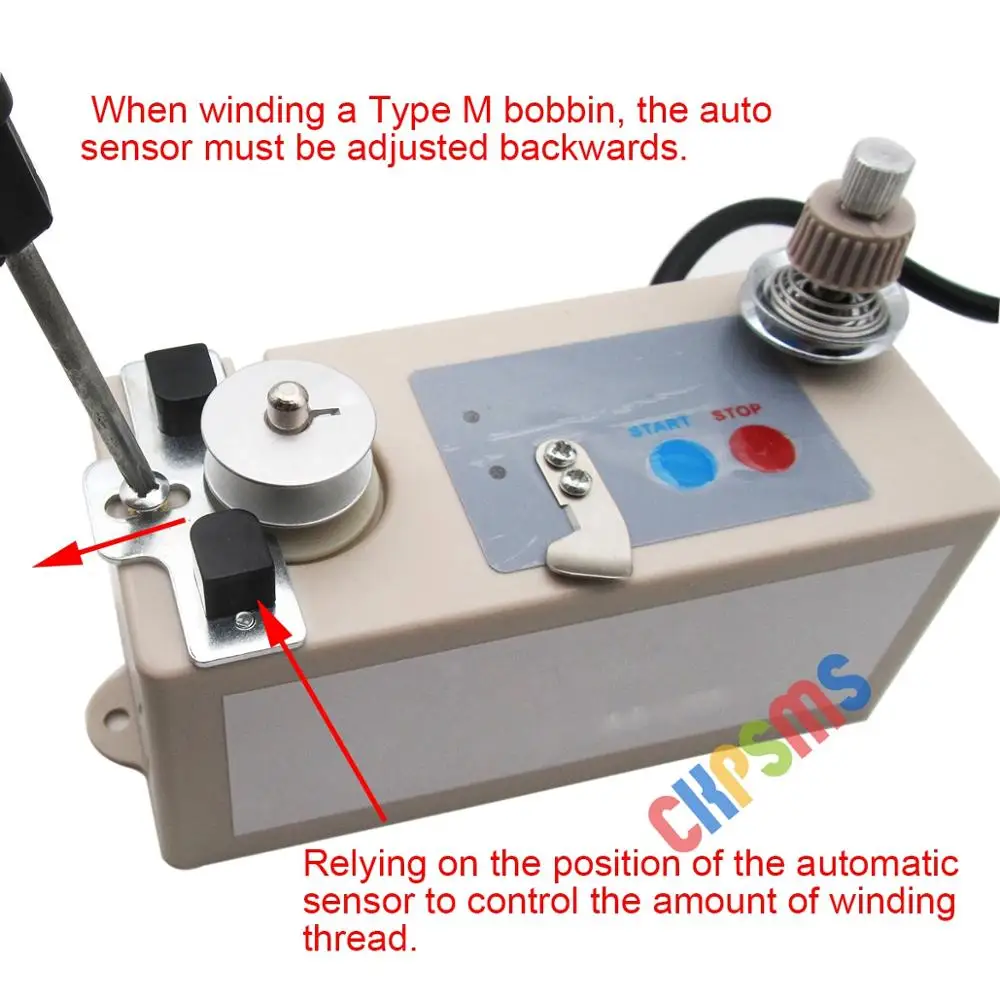 When winding a Type M bobbin, the auto sensor must be adjusted backwards.

START STOP

CKPSMS

Relying on the position of the automatic sensor to control the amount of winding thread.