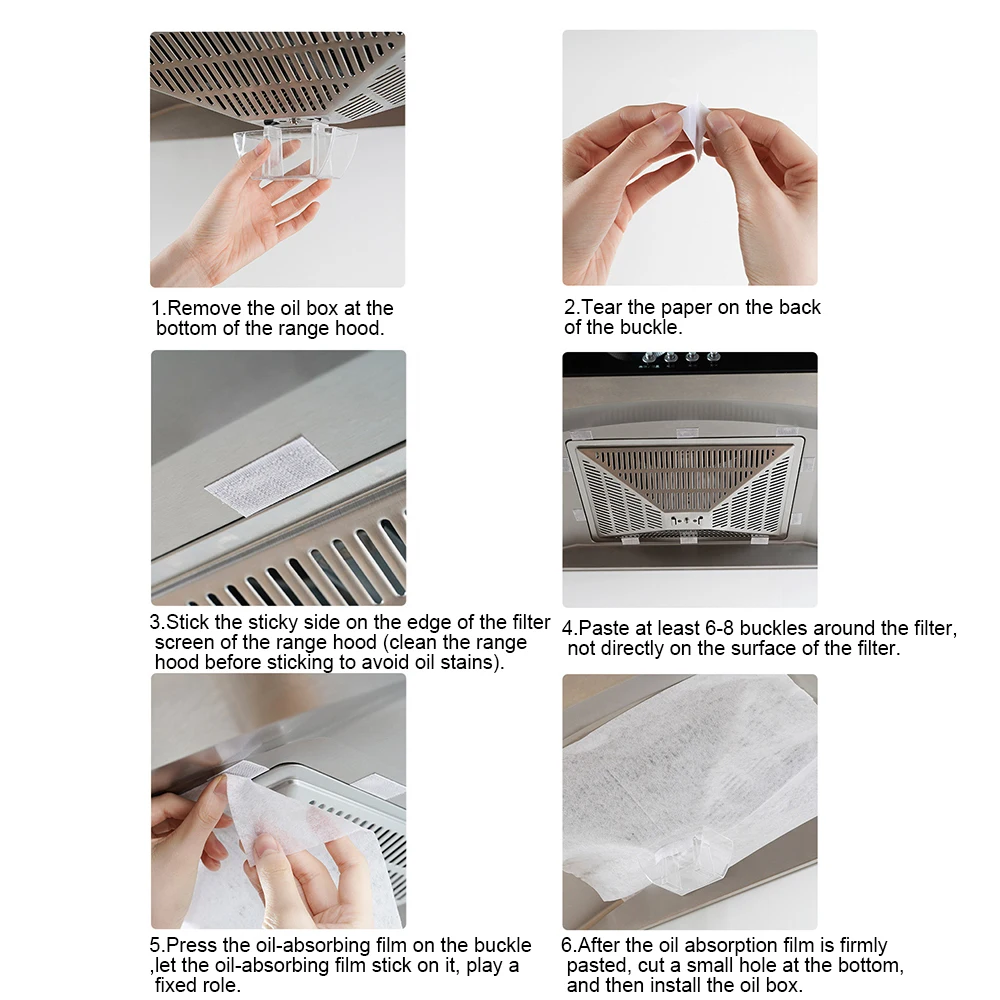 1.Remove the oil box at the bottom of the range hood.

2.Tear the paper on the back of the buckle.

3.Stick the sticky side on the edge of the filter screen of the range hood (clean the range hood before sticking to avoid oil stains).

4.Paste at least 6-8 buckles around the filter, not directly on the surface of the filter.

5.Press the oil-absorbing film on the buckle ,let the oil-absorbing film stick on it, play a fixed role.

6.After the oil absorption film is firmly pasted, cut a small hole at the bottom, and then install the oil box.