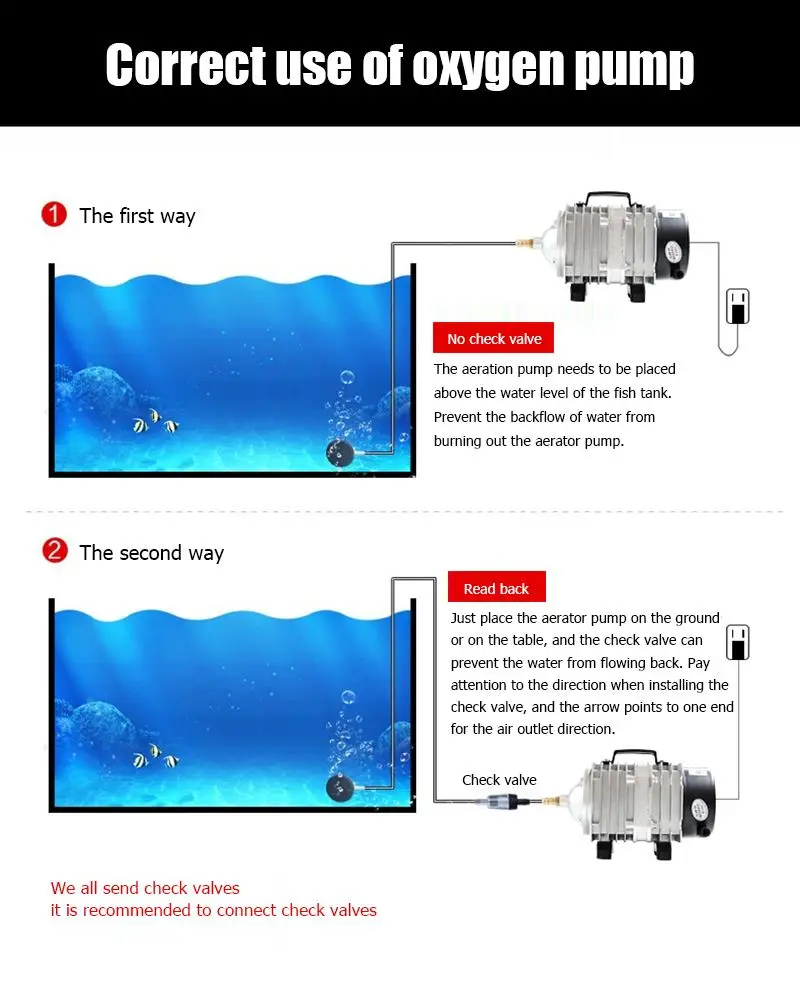 Correct use of oxygen pump

1 The first way

No check valve

The aeration pump needs to be placed above the water level of the fish tank. Prevent the backflow of water from burning out the aerator pump.

2 The second way

Read back

Just place the aerator pump on the ground or on the table, and the check valve can prevent the water from flowing back. Pay attention to the direction when installing the check valve, and the arrow points to one end for the air outlet direction.

Check valve

We all send check valves
it is recommended to connect check valves