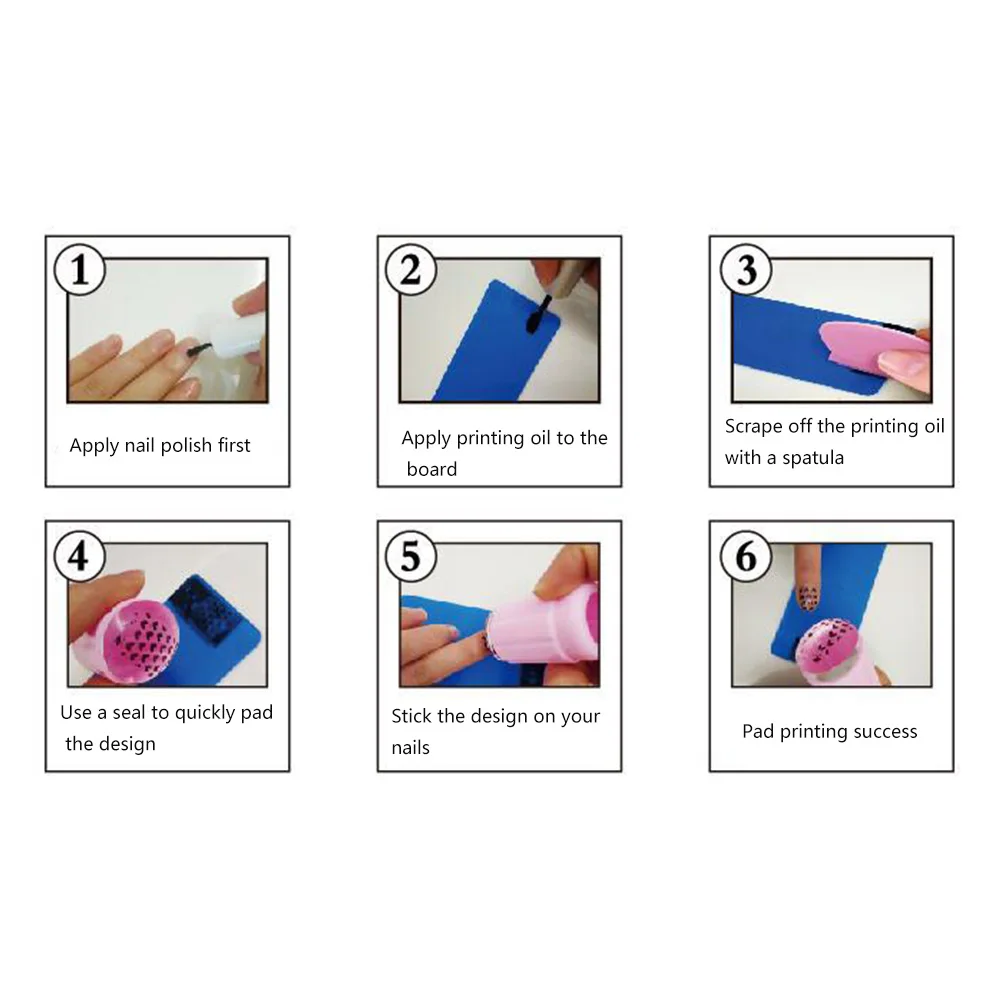 1

Apply nail polish first

2

Apply printing oil to the board

3

Scrape off the printing oil with a spatula

4

Use a seal to quickly pad the design

5

Stick the design on your nails

6

Pad printing success