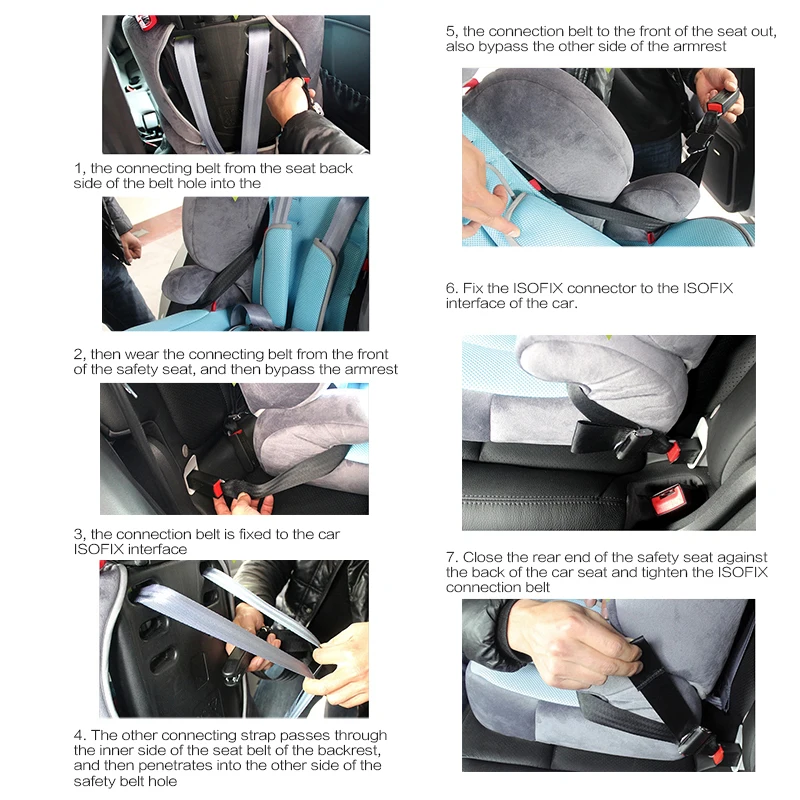 1, the connecting belt from the seat back side of the belt hole into the

2, then wear the connecting belt from the front of the safety seat, and then bypass the armrest

3, the connection belt is fixed to the car ISOFIX interface

4. The other connecting strap passes through the inner side of the seat belt of the backrest, and then penetrates into the other side of the safety belt hole

5, the connection belt to the front of the seat out, also bypass the other side of the armrest

6. Fix the ISOFIX connector to the ISOFIX interface of the car.

7. Close the rear end of the safety seat against the back of the car seat and tighten the ISOFIX connection belt