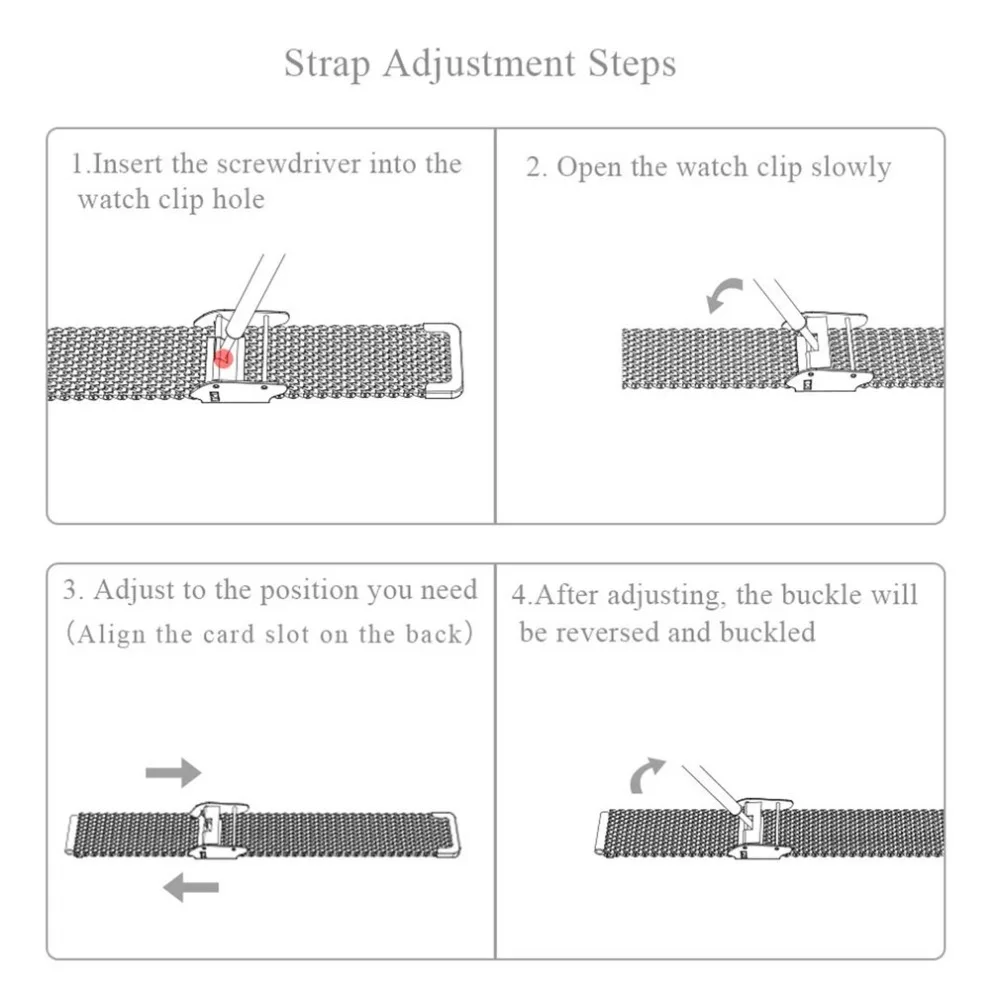 Strap Adjustment Steps

1.Insert the screwdriver into the watch clip hole

2. Open the watch clip slowly

3. Adjust to the position you need (Align the card slot on the back)

4.After adjusting, the buckle will be reversed and buckled