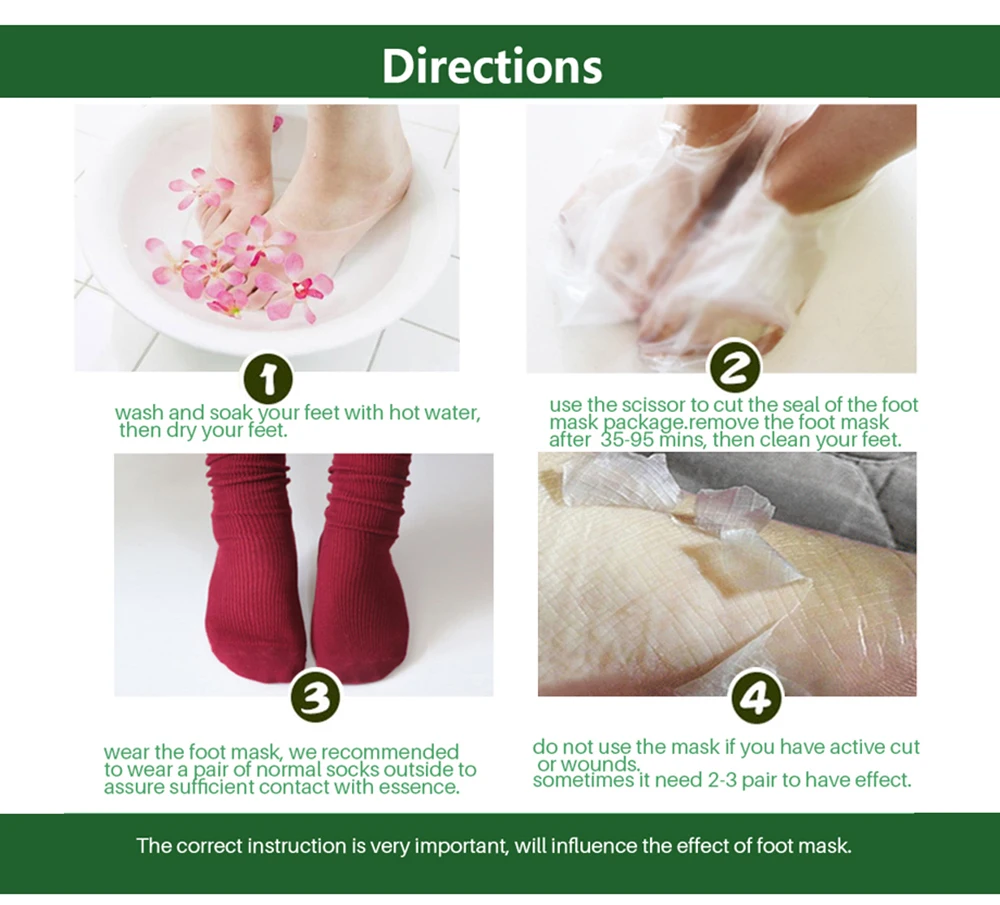 Directions

1

wash and soak your feet with hot water, then dry your feet.

2

use the scissor to cut the seal of the foot mask package.remove the foot mask after 35-95 mins, then clean your feet.

3

wear the foot mask, we recommended to wear a pair of normal socks outside to assure sufficient contact with essence.

4

do not use the mask if you have active cut or wounds.
sometimes it need 2-3 pair to have effect.

The correct instruction is very important, will influence the effect of foot mask.