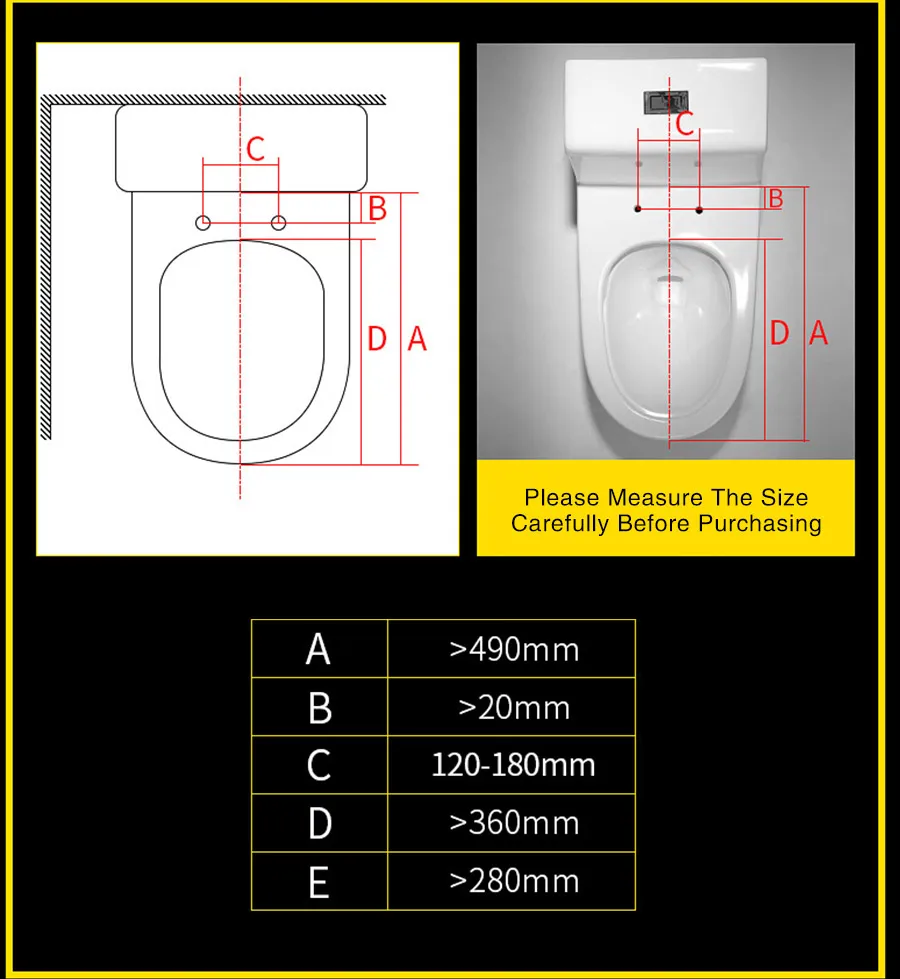 C
B
D A

C
B
D A

Please Measure The Size
Carefully Before Purchasing

| A | >490mm |
|---|---|
| B | >20mm |
| C | 120-180mm |
| D | >360mm |
| E | >280mm |