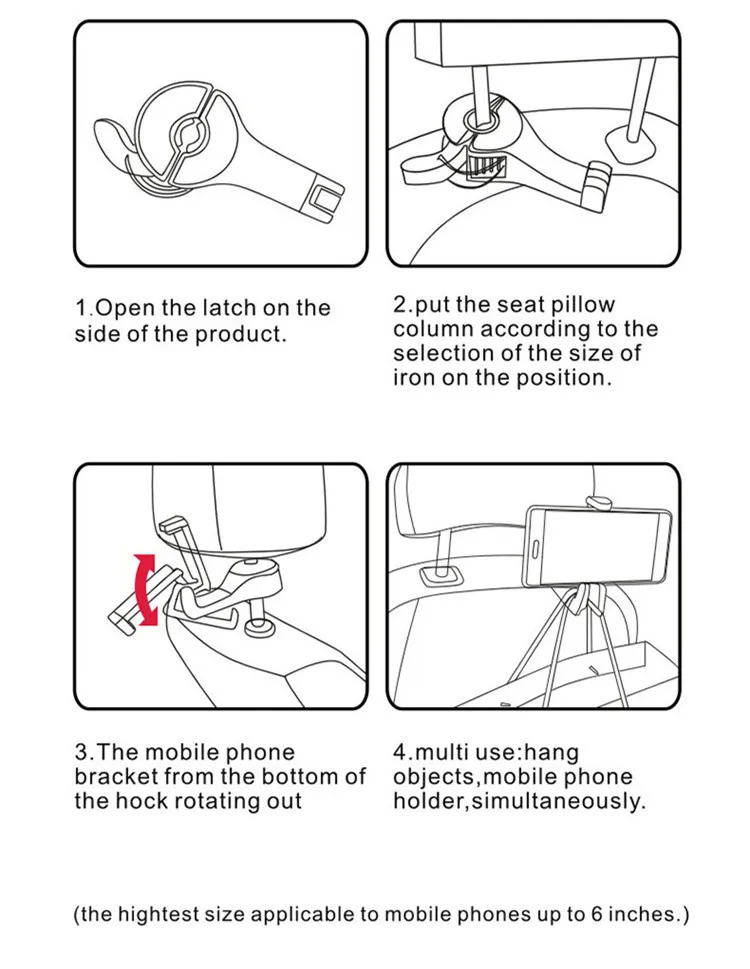 1.Open the latch on the side of the product.

2.put the seat pillow column according to the selection of the size of iron on the position.

3.The mobile phone bracket from the bottom of the hock rotating out

4.multi use:hang objects,mobile phone holder,simultaneously.

(the hightest size applicable to mobile phones up to 6 inches.)