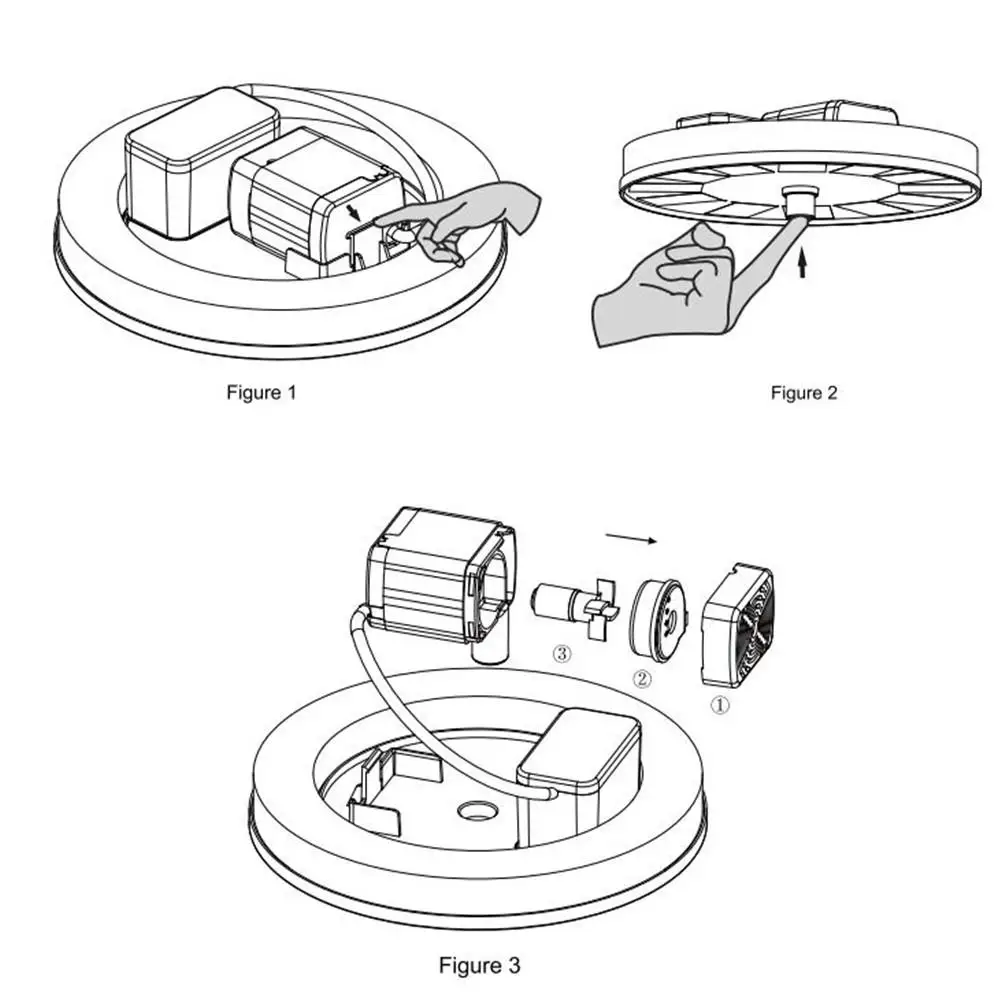 Figure 1

Figure 2

③
②
①

Figure 3