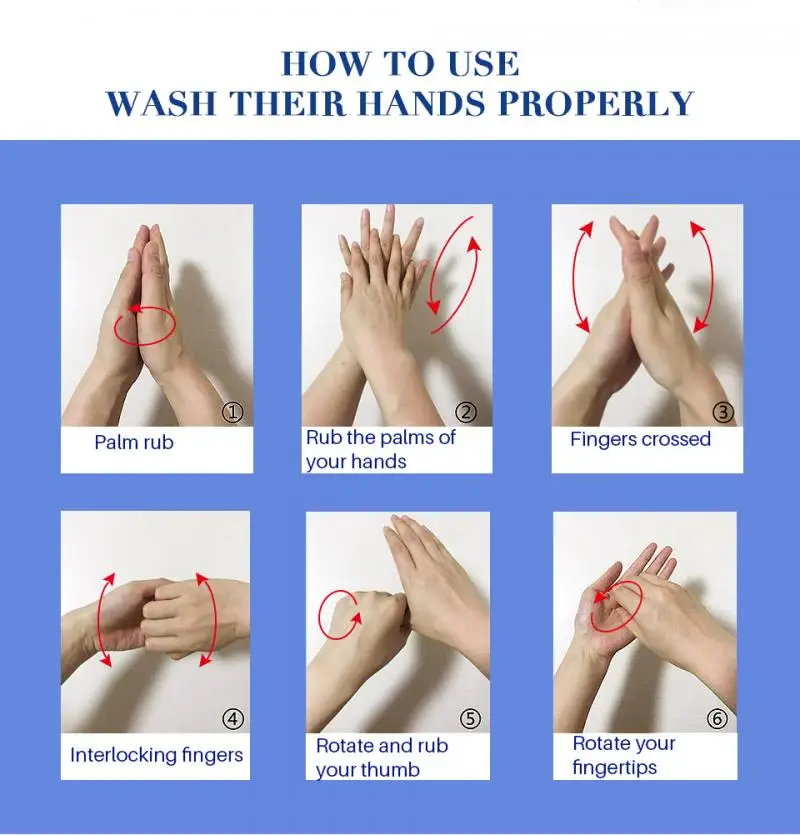 HOW TO USE
WASH THEIR HANDS PROPERLY

①
Palm rub

②
Rub the palms of your hands

③
Fingers crossed

④
Interlocking fingers

⑤
Rotate and rub your thumb

⑥
Rotate your fingertips