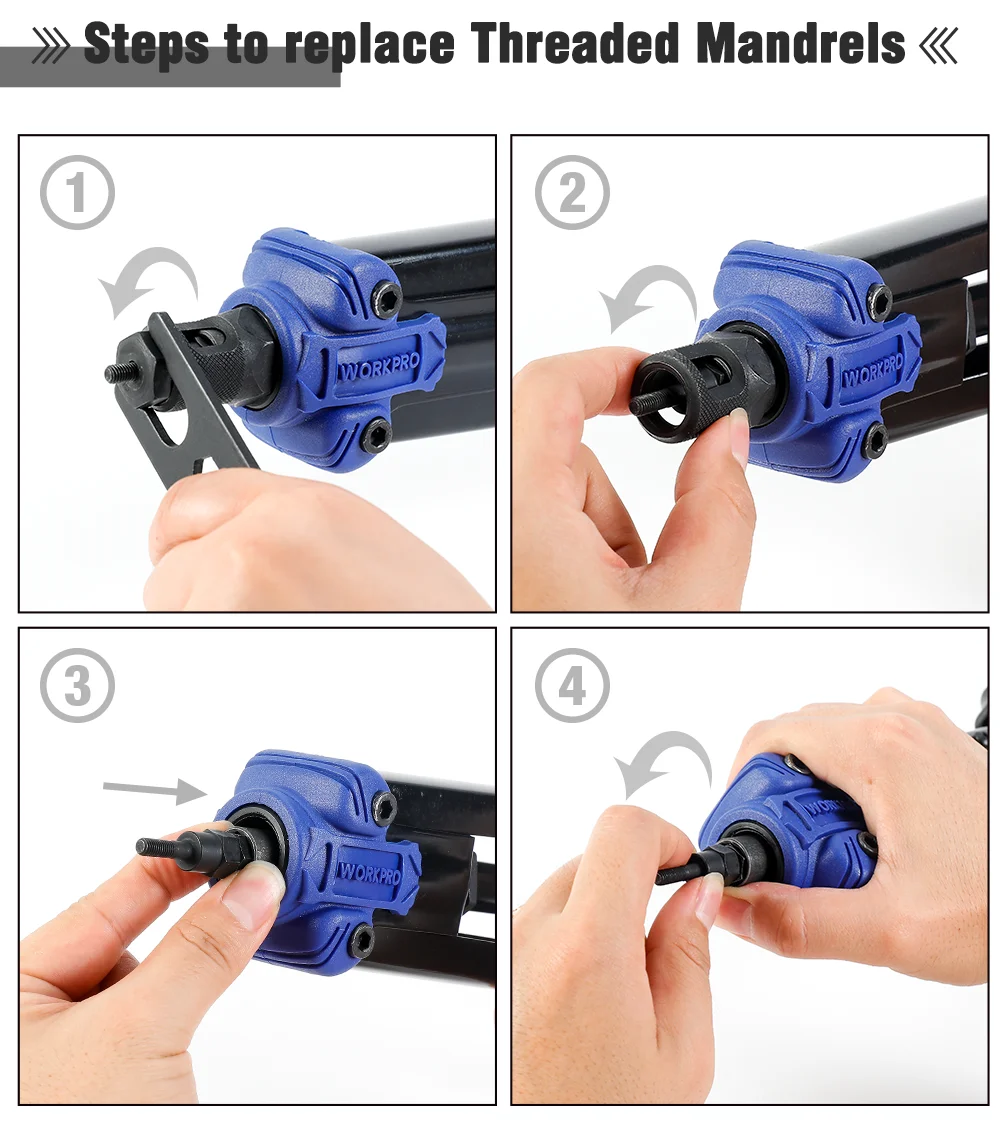 Steps to replace Threaded Mandrels

1

WORKPRO

2

WORKPRO

3

WORKPRO

4

WORKPRO