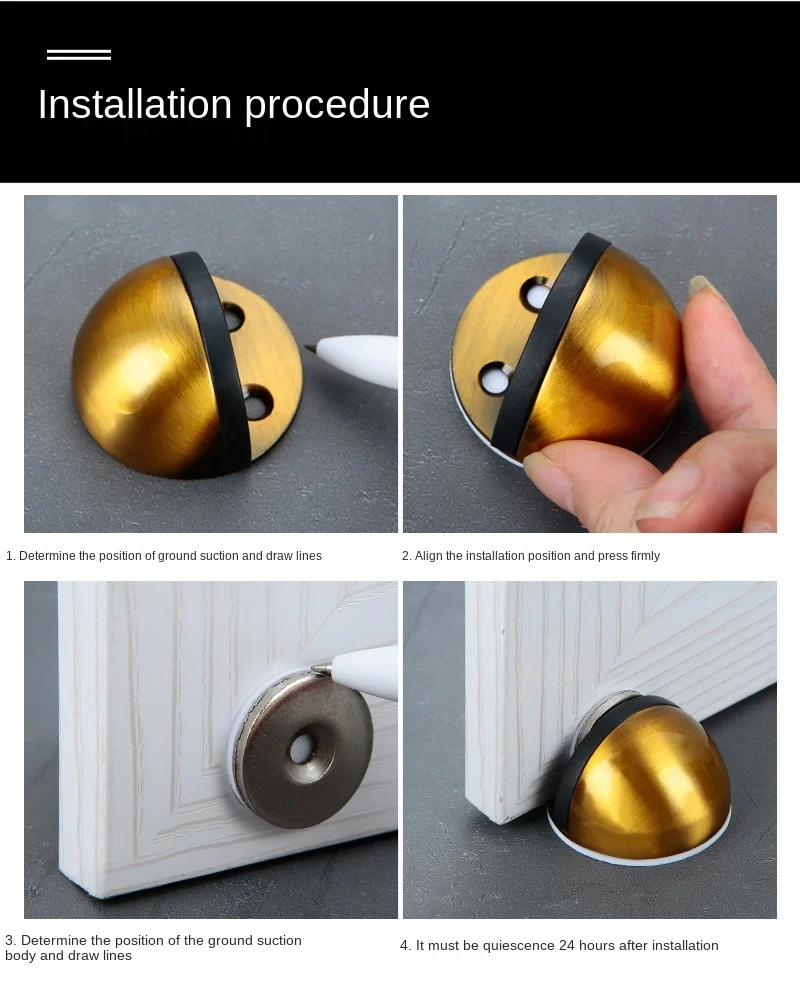 Installation procedure

1. Determine the position of ground suction and draw lines

2. Align the installation position and press firmly

3. Determine the position of the ground suction body and draw lines

4. It must be quiescence 24 hours after installation