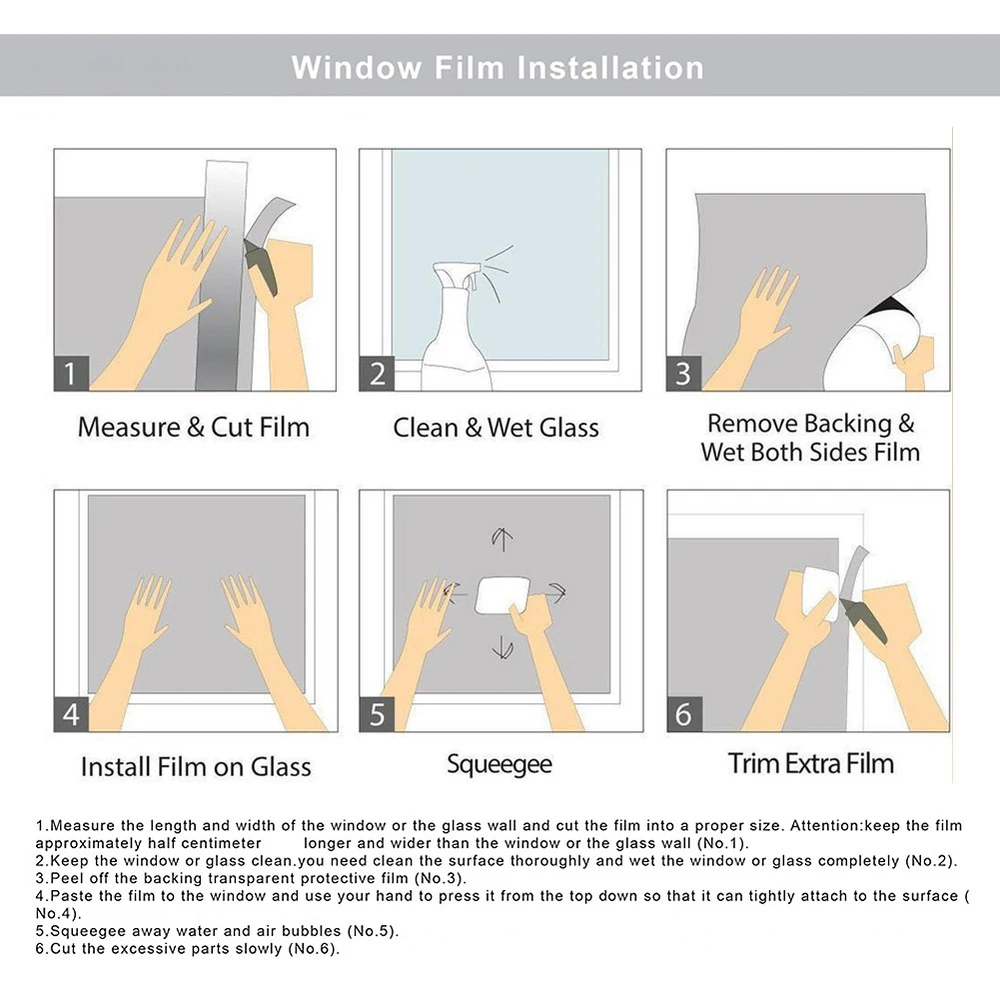 Window Film Installation

1

Measure & Cut Film

2

Clean & Wet Glass

3

Remove Backing & Wet Both Sides Film

4

Install Film on Glass

5

Squeegee

6

Trim Extra Film

1.Measure the length and width of the window or the glass wall and cut the film into a proper size. Attention:keep the film approximately half centimeter longer and wider than the window or the glass wall (No.1).
2.Keep the window or glass clean.you need clean the surface thoroughly and wet the window or glass completely (No.2).
3.Peel off the backing transparent protective film (No.3).
4.Paste the film to the window and use your hand to press it from the top down so that it can tightly attach to the surface ( No.4).
5.Squeegee away water and air bubbles (No.5).
6.Cut the excessive parts slowly (No.6).