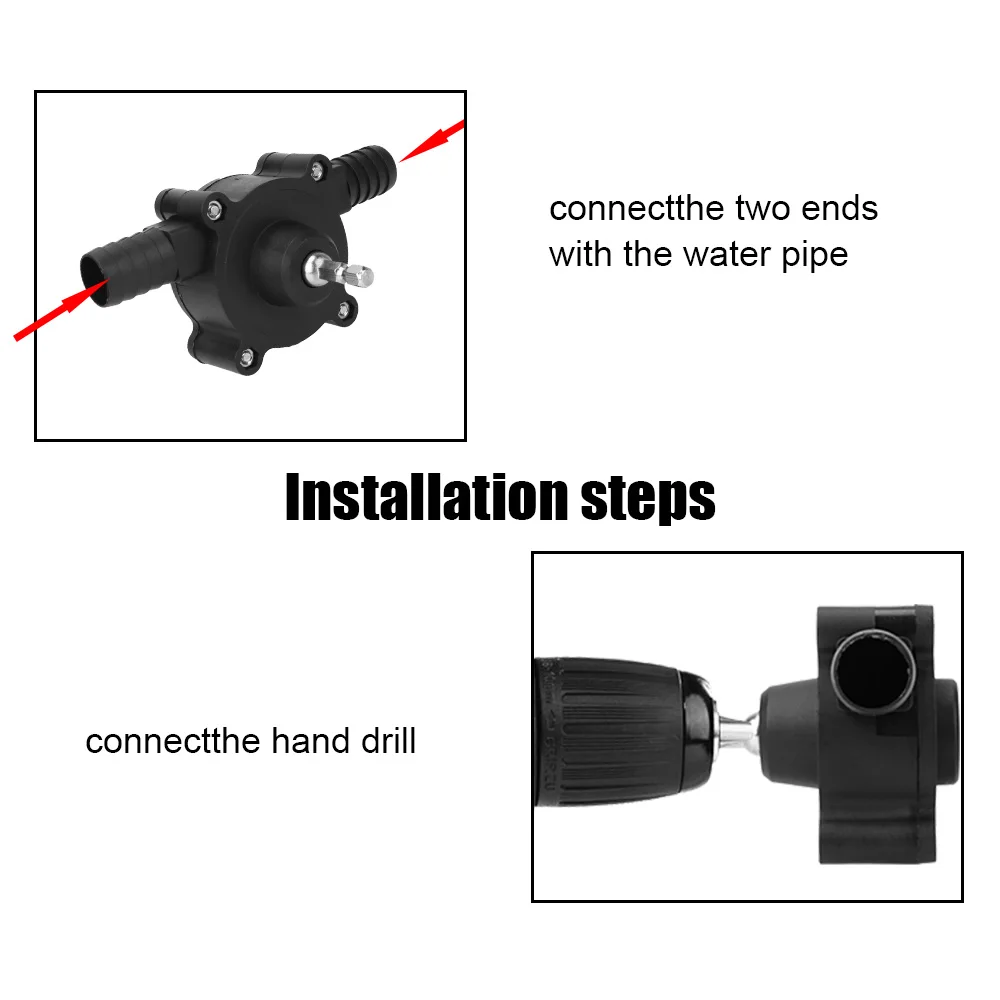 connectthe two ends with the water pipe

Installation steps

connectthe hand drill