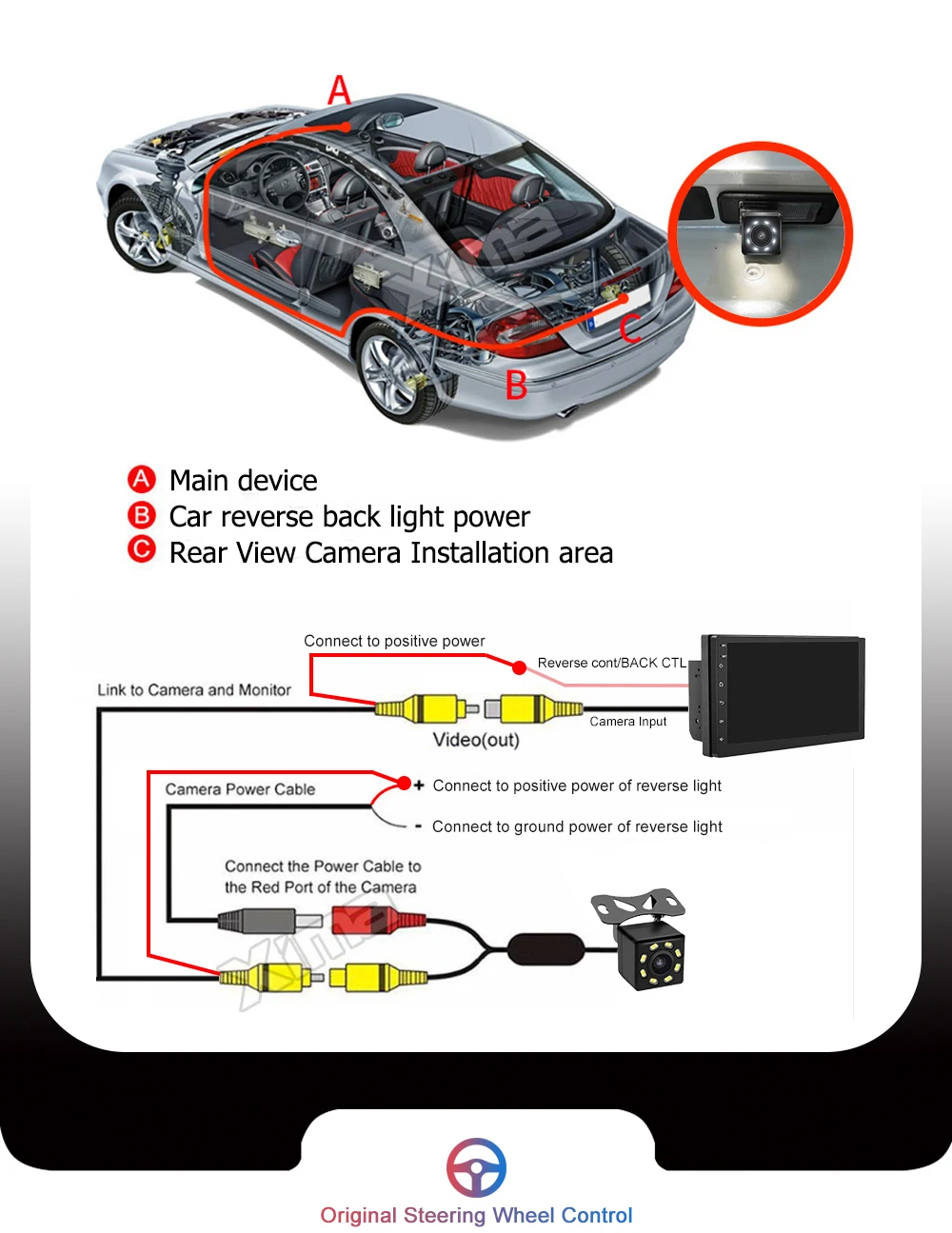 A

C

B

A Main device
B Car reverse back light power
C Rear View Camera Installation area

Connect to positive power

Reverse cont/BACK CTL

Link to Camera and Monitor

Camera Input

Video(out)

Camera Power Cable

+ Connect to positive power of reverse light

- Connect to ground power of reverse light

Connect the Power Cable to the Red Port of the Camera

Original Steering Wheel Control