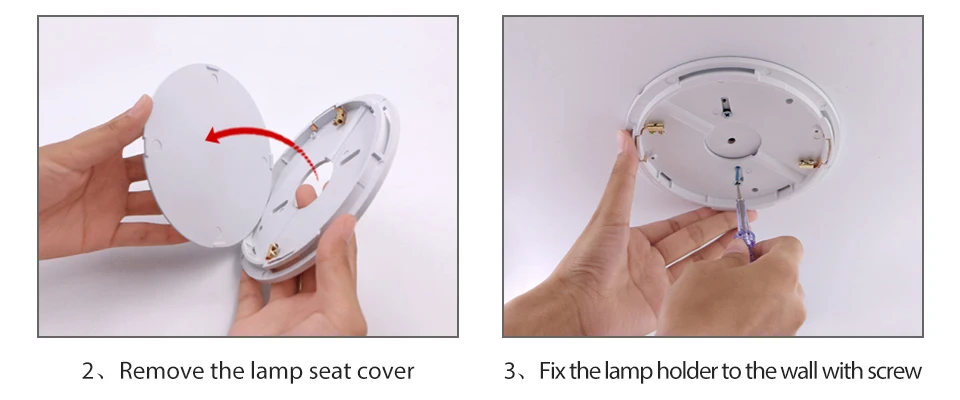 2、Remove the lamp seat cover

3、Fix the lamp holder to the wall with screw